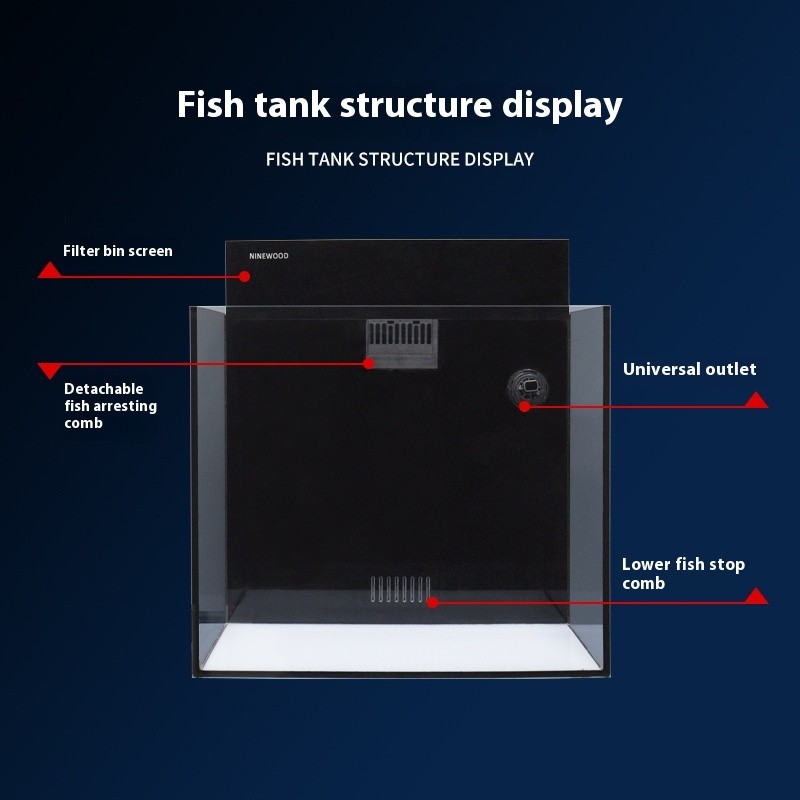 Fish tank structure display

FISH TANK STRUCTURE DISPLAY

Filter bin screen

NINEWOOD

Detachable fish arresting comb

Universal outlet

Lower fish stop comb