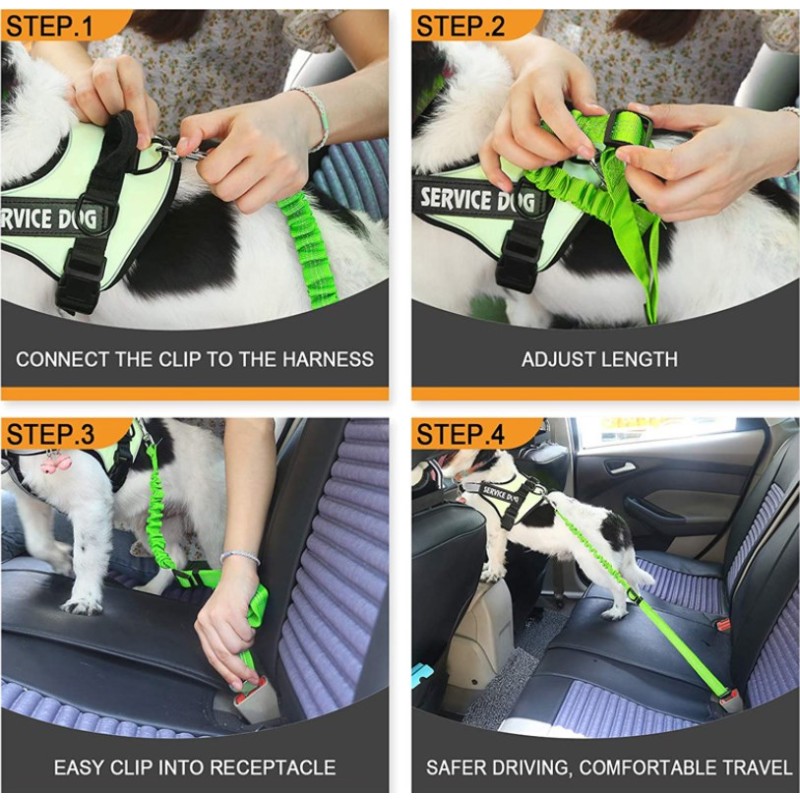 STEP.1

RVICE DOG

CONNECT THE CLIP TO THE HARNESS

STEP.2

SERVICE DOG

ADJUST LENGTH

STEP.3

EASY CLIP INTO RECEPTACLE

STEP.4

SERVICE DOG

SAFER DRIVING, COMFORTABLE TRAVEL