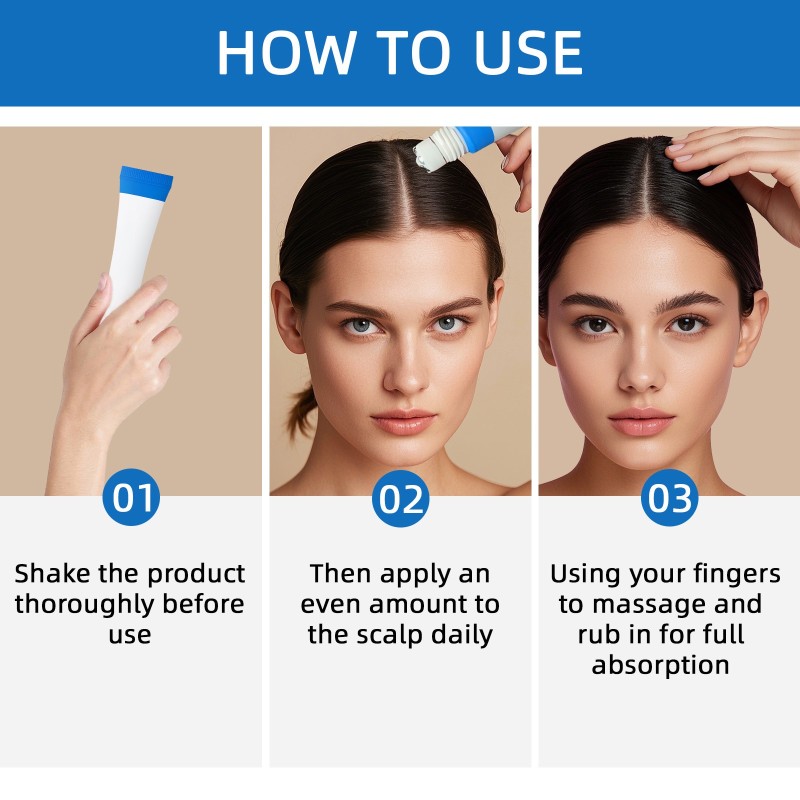 HOW TO USE

01

Shake the product thoroughly before use

02

Then apply an even amount to the scalp daily

03

Using your fingers to massage and rub in for full absorption