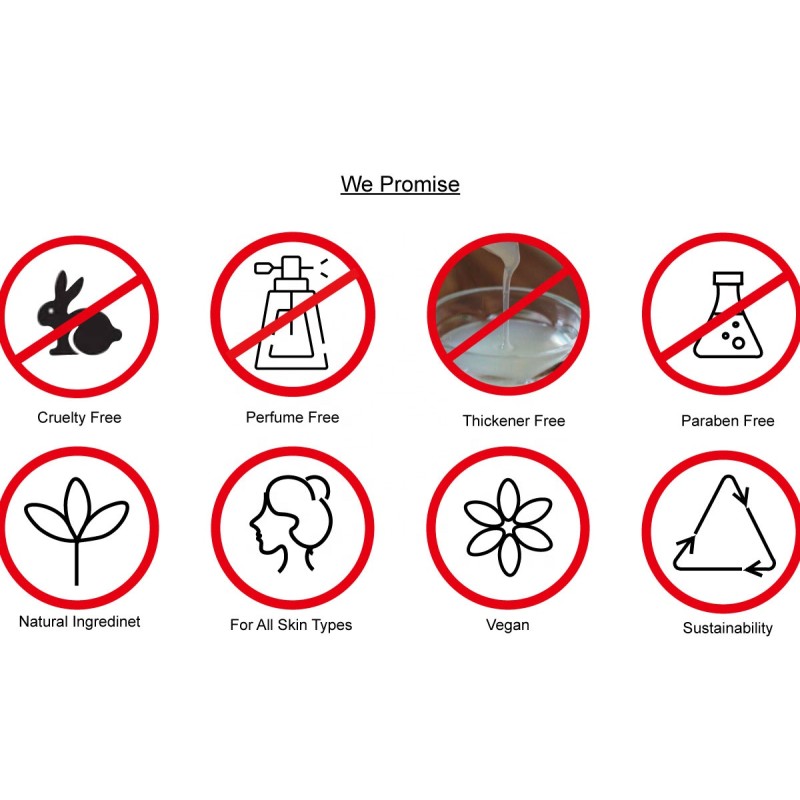 We Promise

Cruelty Free

Perfume Free

Thickener Free

Paraben Free

Natural Ingredinet

For All Skin Types

Vegan

Sustainability