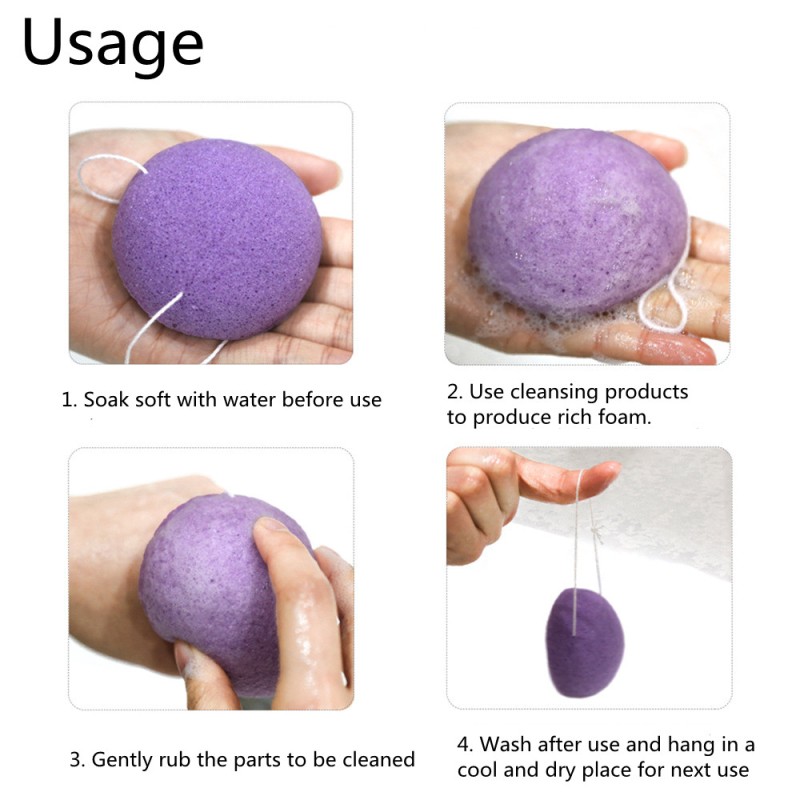 Usage

1. Soak soft with water before use

2. Use cleansing products to produce rich foam.

3. Gently rub the parts to be cleaned

4. Wash after use and hang in a cool and dry place for next use