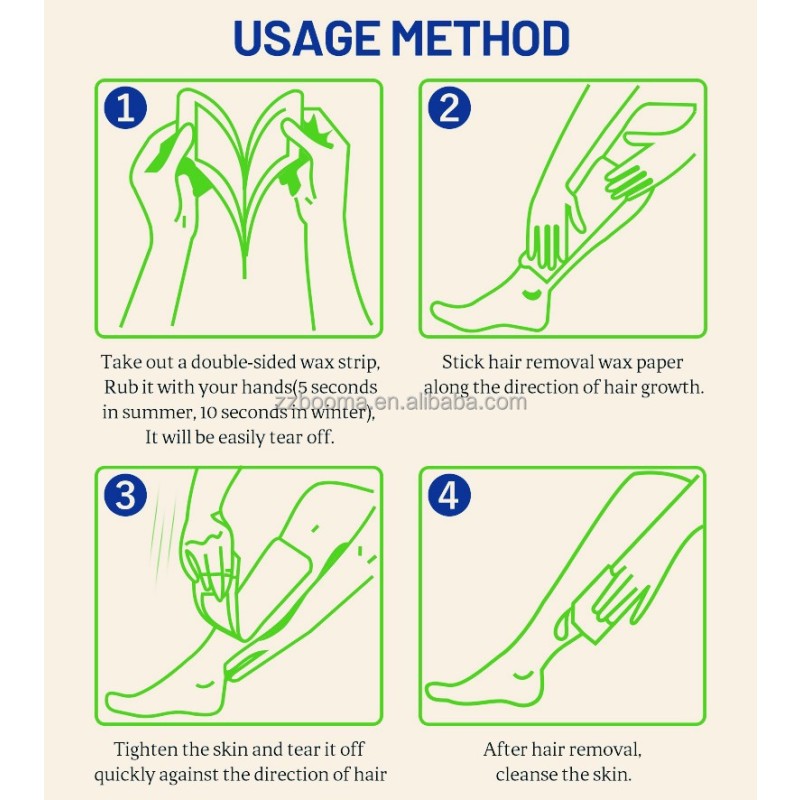 USAGE METHOD

1

Take out a double-sided wax strip, Rub it with your hands(5 seconds in summer, 10 seconds in winter), It will be easily tear off.

2

Stick hair removal wax paper along the direction of hair growth.

zzbooma.en.alibaba.com

3

Tighten the skin and tear it off quickly against the direction of hair

4

After hair removal, cleanse the skin.