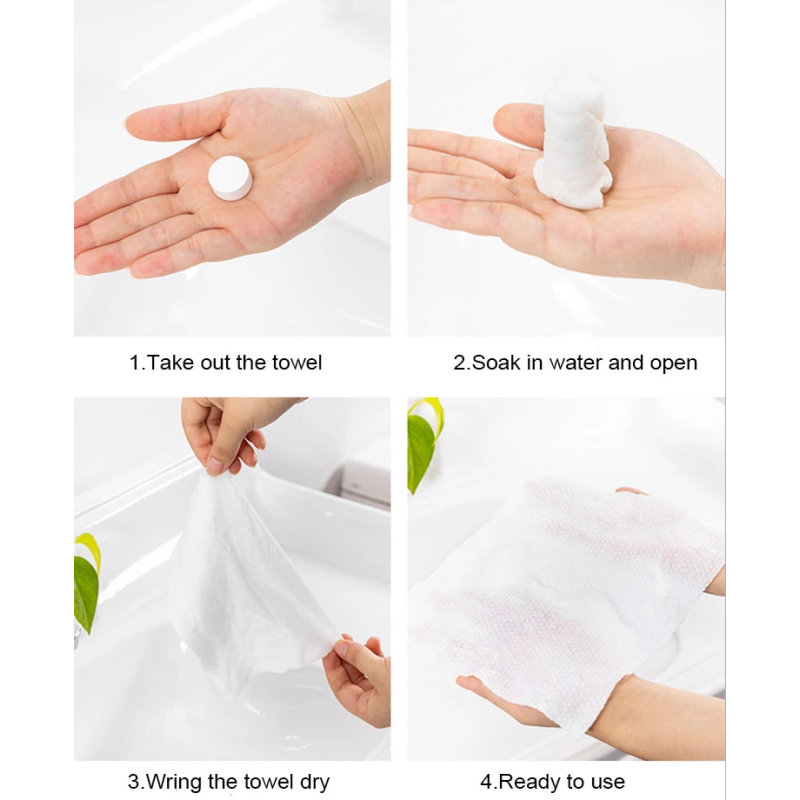 1.Take out the towel

2.Soak in water and open

3.Wring the towel dry

4.Ready to use