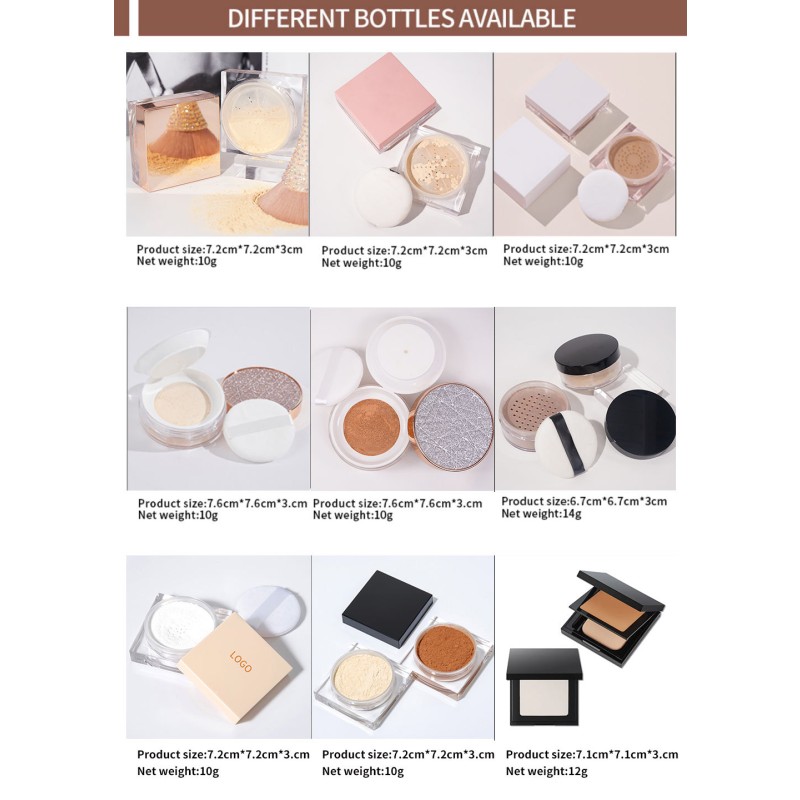 DIFFERENT BOTTLES AVAILABLE

Product size:7.2cm*7.2cm*3cm
Net weight:10g

Product size:7.2cm*7.2cm*3cm
Net weight:10g

Product size:7.2cm*7.2cm*3cm
Net weight:10g

Product size:7.6cm*7.6cm*3.cm
Net weight:10g

Product size:7.6cm*7.6cm*3.cm
Net weight:10g

Product size:6.7cm*6.7cm*3cm
Net weight:14g

LOGO

Product size:7.2cm*7.2cm*3.cm
Net weight:10g

Product size:7.2cm*7.2cm*3.cm
Net weight:10g

Product size:7.1cm*7.1cm*3.cm
Net weight:12g