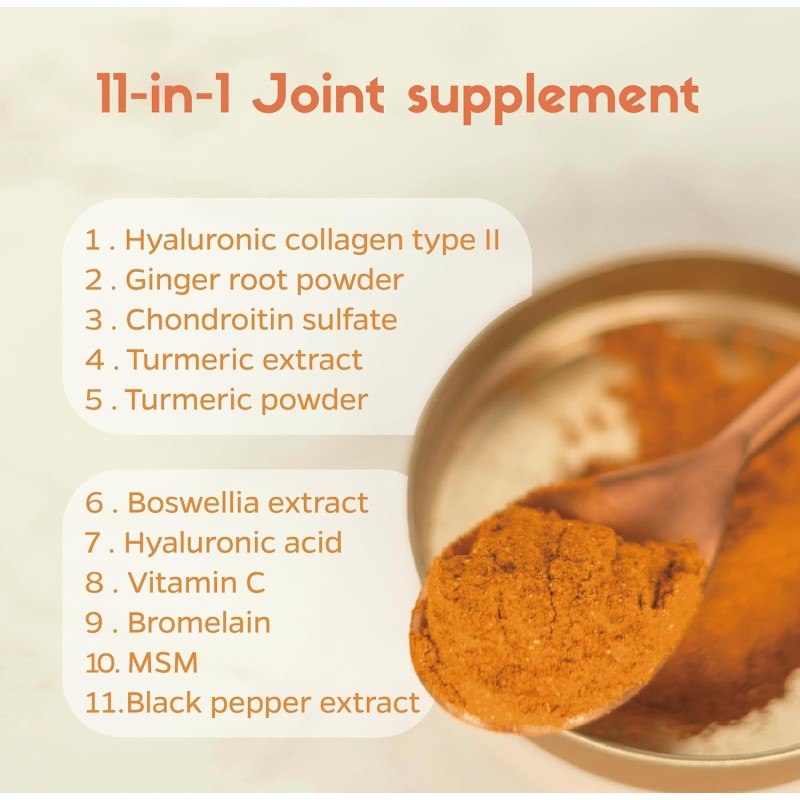 11-in-1 Joint supplement

1 . Hyaluronic collagen type II
2 . Ginger root powder
3 . Chondroitin sulfate
4 . Turmeric extract
5 . Turmeric powder

6 . Boswellia extract
7 . Hyaluronic acid
8 . Vitamin C
9 . Bromelain
10. MSM
11.Black pepper extract