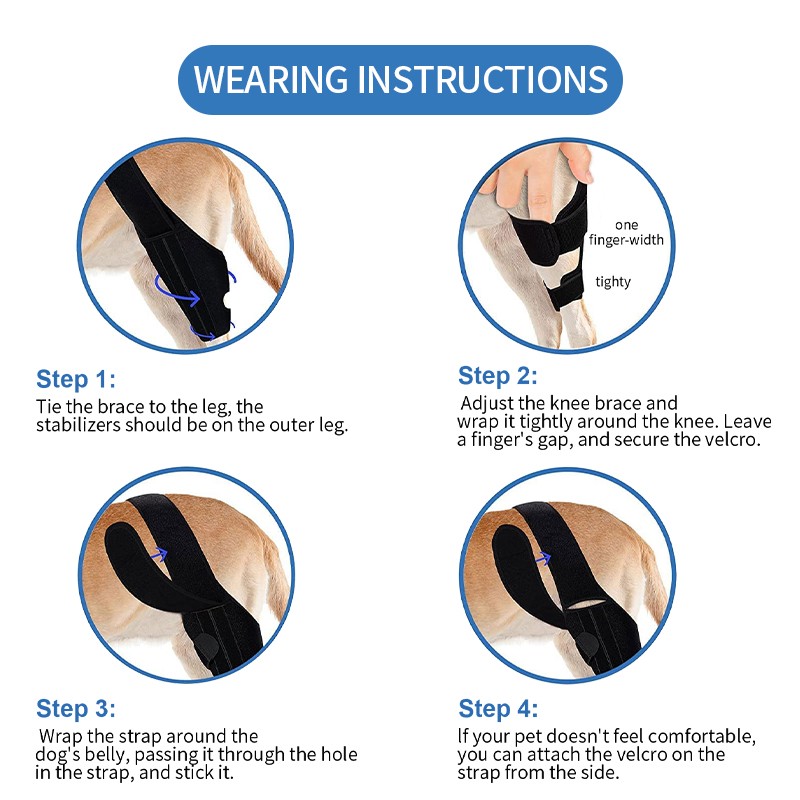 WEARING INSTRUCTIONS

one finger-width

tighty

Step 1:
Tie the brace to the leg, the stabilizers should be on the outer leg.

Step 2:
Adjust the knee brace and wrap it tightly around the knee. Leave a finger's gap, and secure the velcro.

Step 3:
Wrap the strap around the dog's belly, passing it through the hole in the strap, and stick it.

Step 4:
If your pet doesn't feel comfortable, you can attach the velcro on the strap from the side.