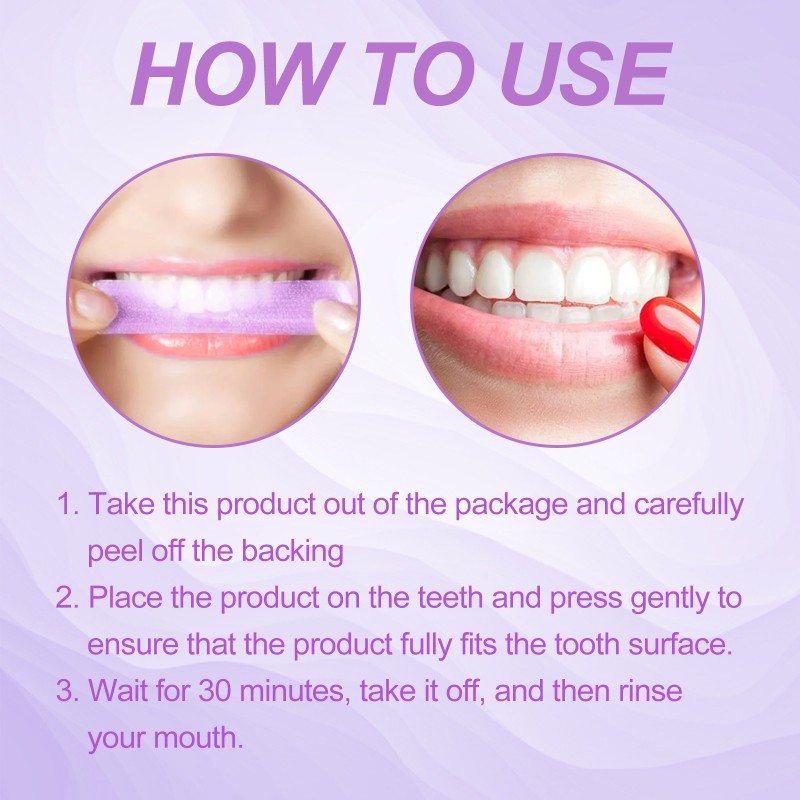 HOW TO USE

1. Take this product out of the package and carefully peel off the backing
2. Place the product on the teeth and press gently to ensure that the product fully fits the tooth surface.
3. Wait for 30 minutes, take it off, and then rinse your mouth.