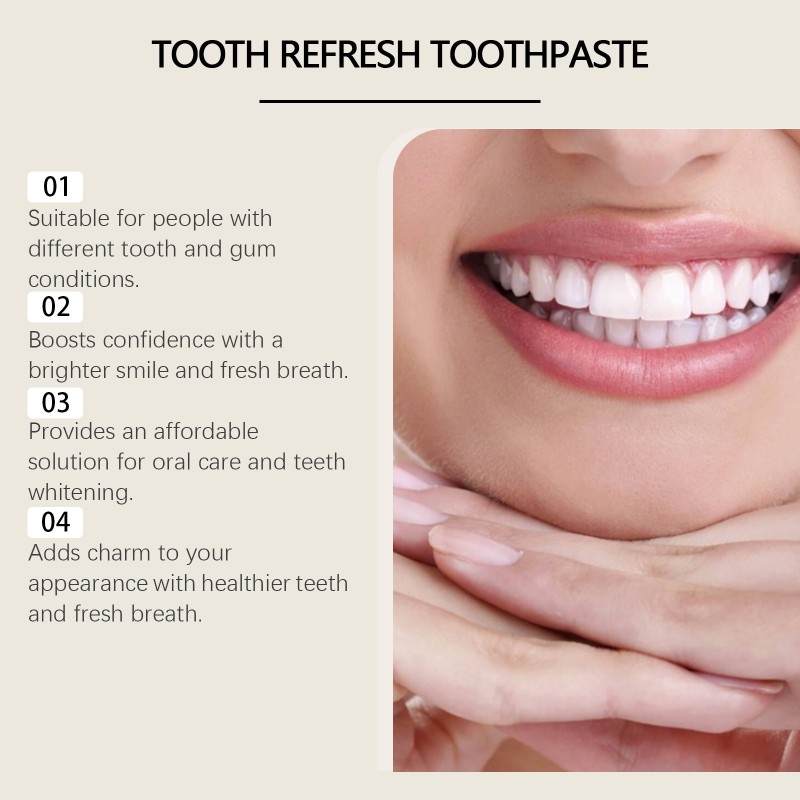 TOOTH REFRESH TOOTHPASTE

01
Suitable for people with different tooth and gum conditions.

02
Boosts confidence with a brighter smile and fresh breath.

03
Provides an affordable solution for oral care and teeth whitening.

04
Adds charm to your appearance with healthier teeth and fresh breath.