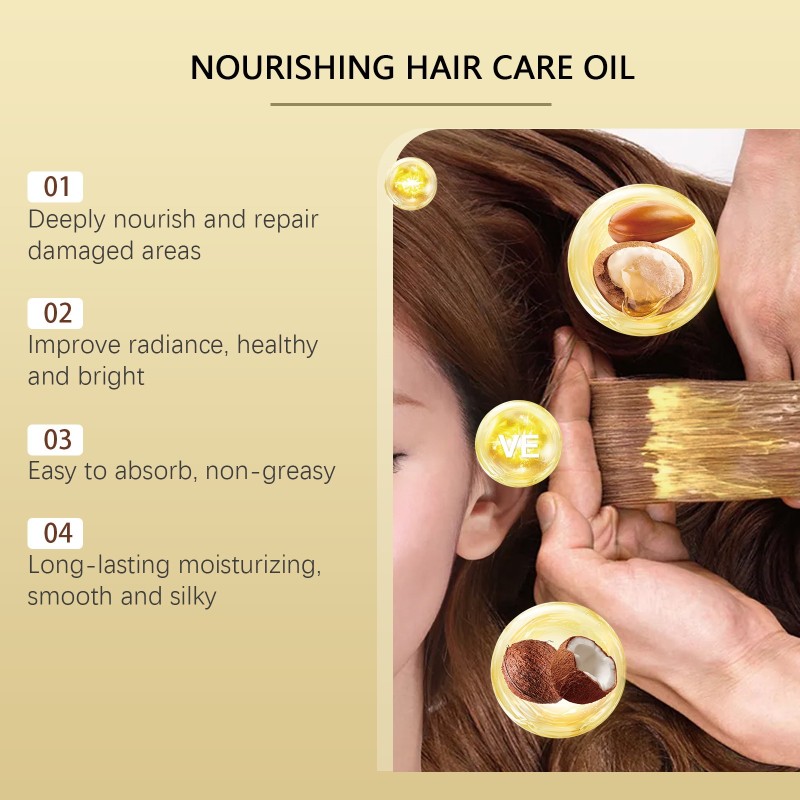 NOURISHING HAIR CARE OIL

01
Deeply nourish and repair damaged areas

02
Improve radiance, healthy and bright

03
Easy to absorb, non-greasy

04
Long-lasting moisturizing, smooth and silky

VE