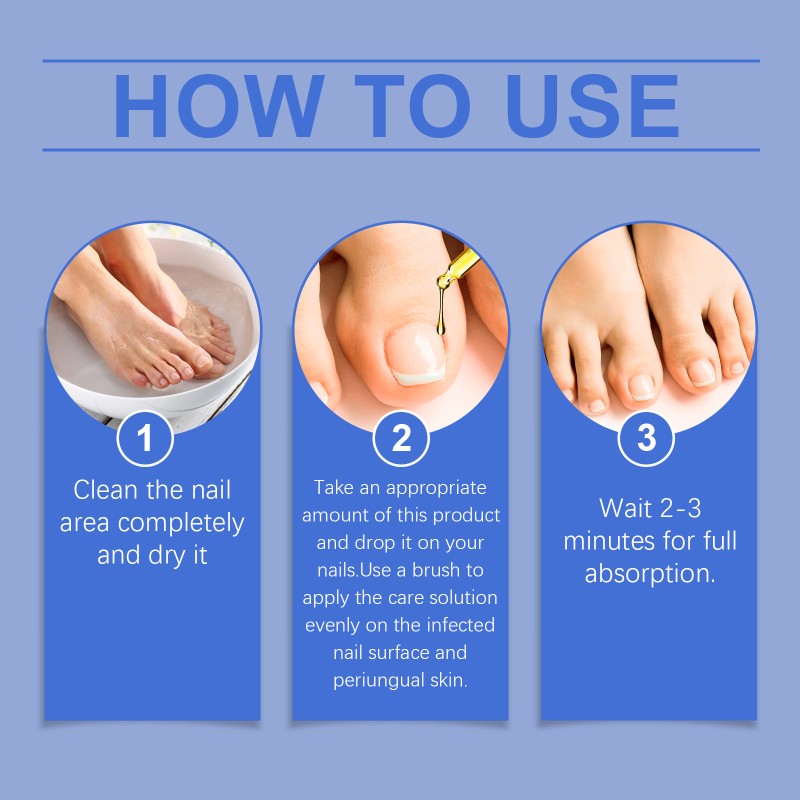 HOW TO USE

1

Clean the nail area completely and dry it

2

Take an appropriate amount of this product and drop it on your nails.Use a brush to apply the care solution evenly on the infected nail surface and periungual skin.

3

Wait 2-3 minutes for full absorption.