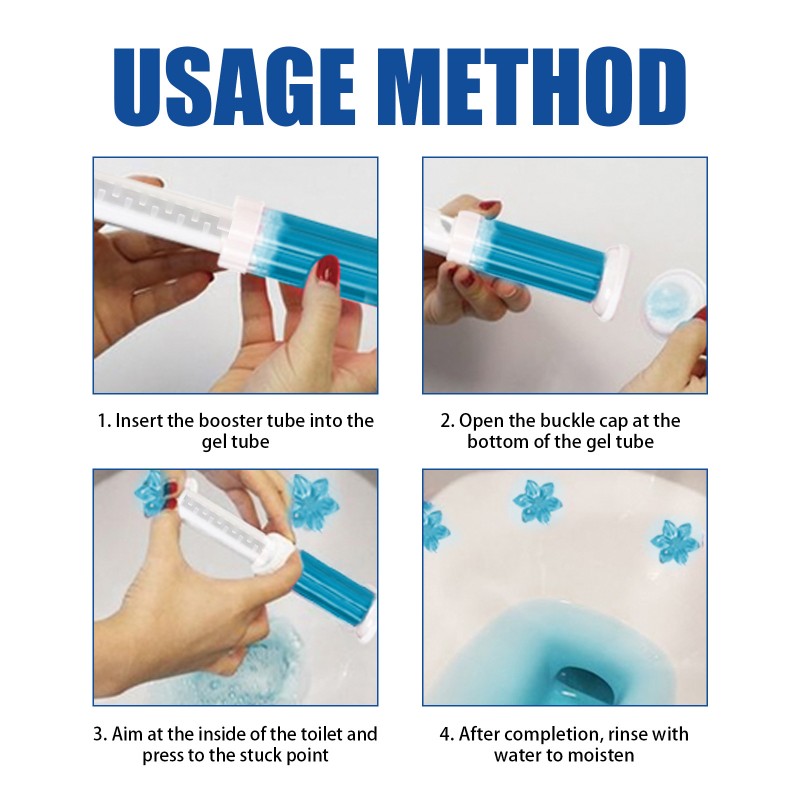 USAGE METHOD

1. Insert the booster tube into the gel tube

2. Open the buckle cap at the bottom of the gel tube

3. Aim at the inside of the toilet and press to the stuck point

4. After completion, rinse with water to moisten