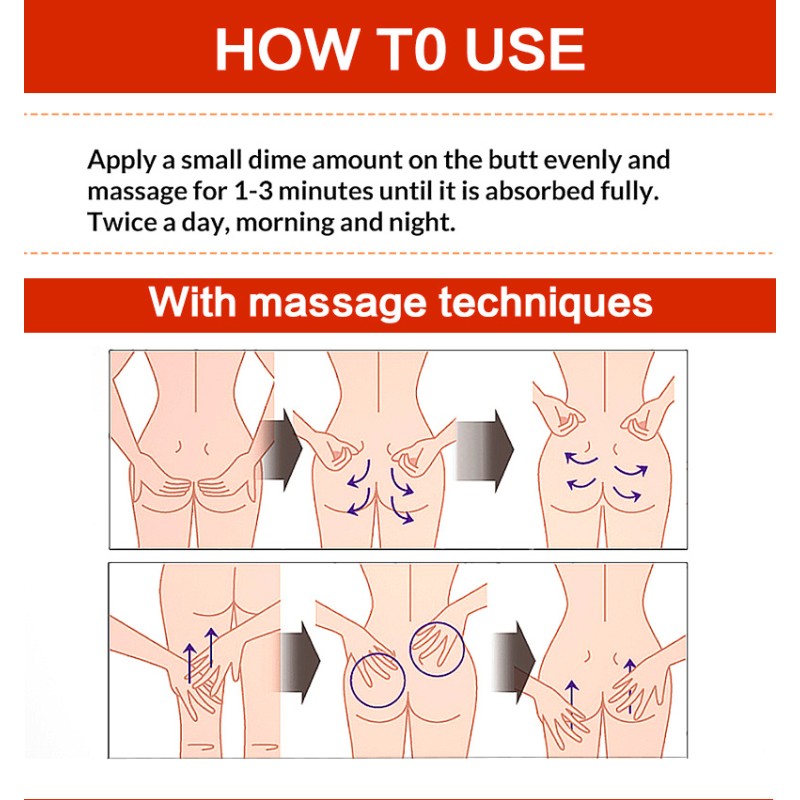 HOW T0 USE

Apply a small dime amount on the butt evenly and massage for 1-3 minutes until it is absorbed fully. Twice a day, morning and night.

With massage techniques