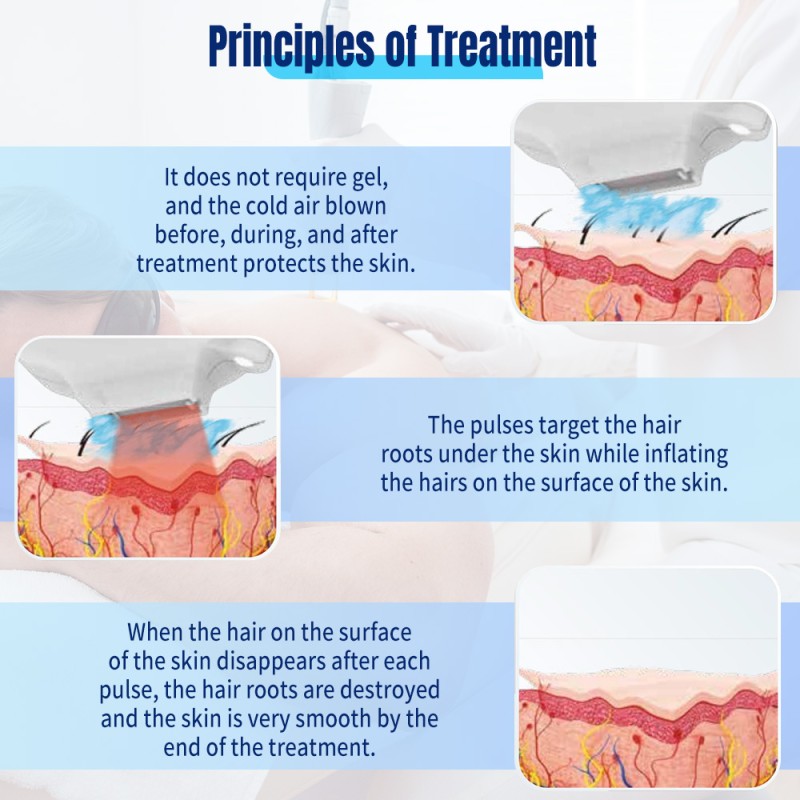 Principles of Treatment

It does not require gel, and the cold air blown before, during, and after treatment protects the skin.

The pulses target the hair roots under the skin while inflating the hairs on the surface of the skin.

When the hair on the surface of the skin disappears after each pulse, the hair roots are destroyed and the skin is very smooth by the end of the treatment.