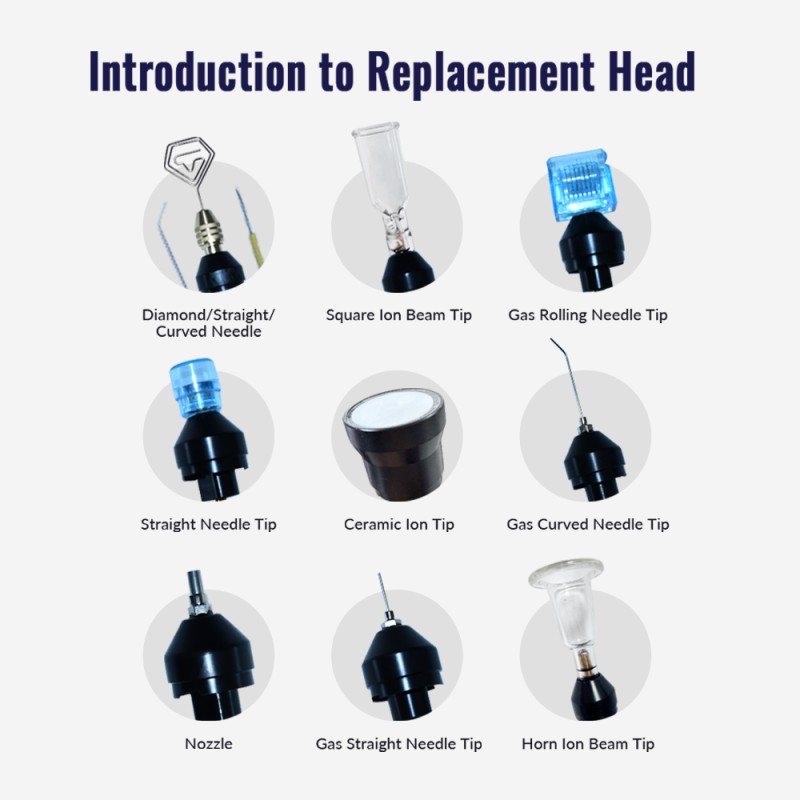 Introduction to Replacement Head

Diamond/Straight/ Curved Needle

Square Ion Beam Tip

Gas Rolling Needle Tip

Straight Needle Tip

Ceramic Ion Tip

Gas Curved Needle Tip

Nozzle

Gas Straight Needle Tip

Horn Ion Beam Tip