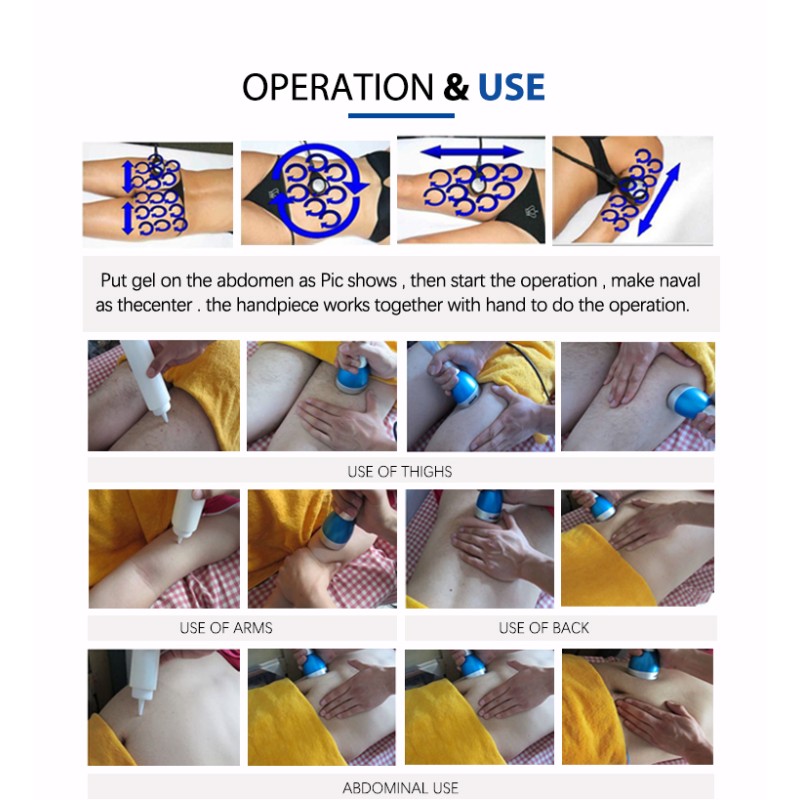 OPERATION & USE

Put gel on the abdomen as Pic shows , then start the operation , make naval as thecenter . the handpiece works together with hand to do the operation.

USE OF THIGHS

USE OF ARMS

USE OF BACK

ABDOMINAL USE