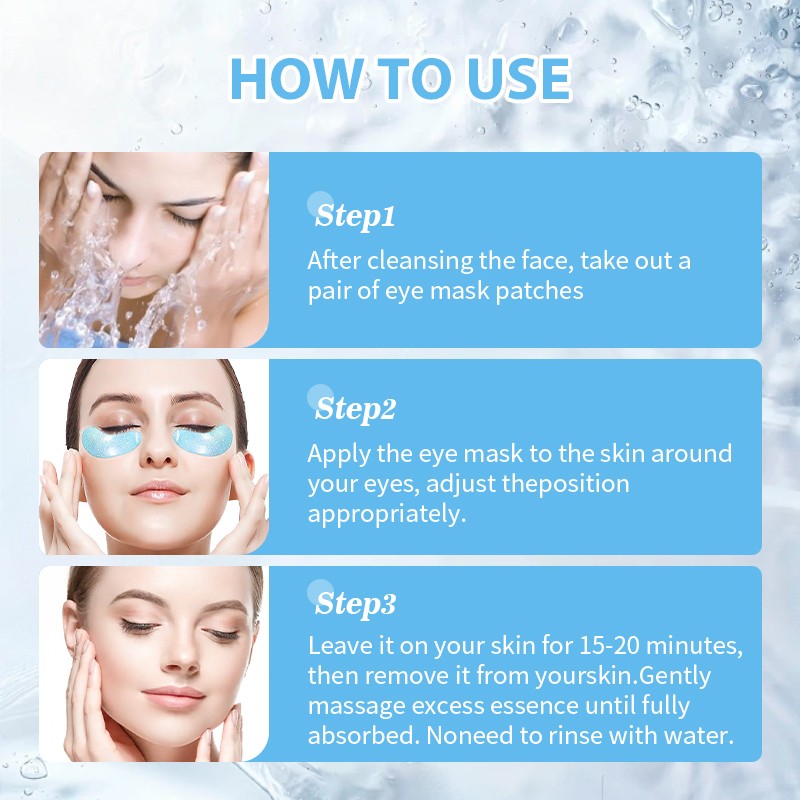 HOW TO USE

Step1
After cleansing the face, take out a pair of eye mask patches

Step2
Apply the eye mask to the skin around your eyes, adjust theposition appropriately.

Step3
Leave it on your skin for 15-20 minutes, then remove it from yourskin.Gently massage excess essence until fully absorbed. Noneed to rinse with water.