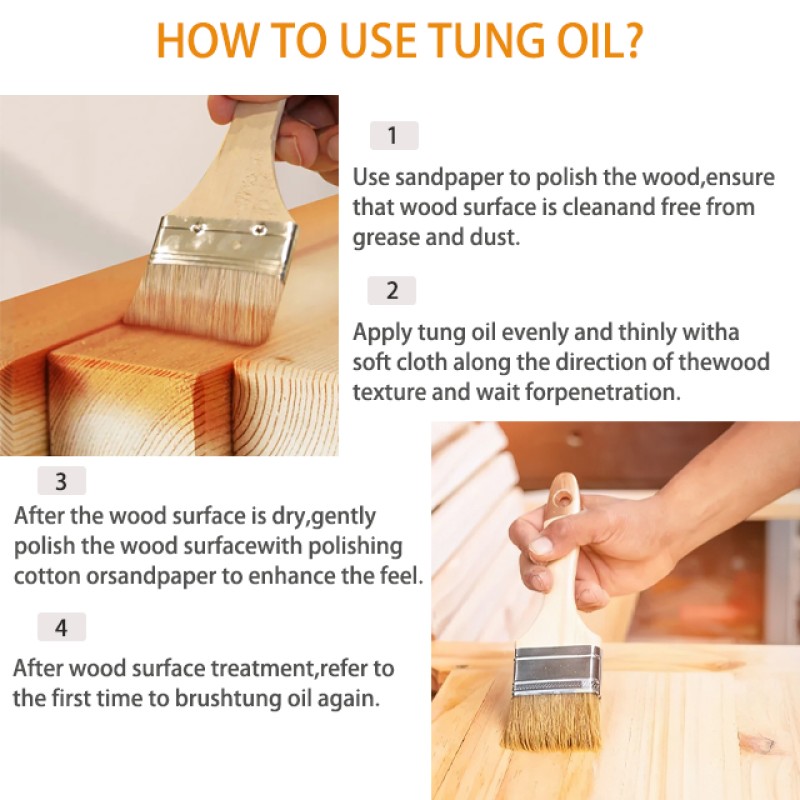 HOW TO USE TUNG OIL?

1

Use sandpaper to polish the wood,ensure that wood surface is cleanand free from grease and dust.

2

Apply tung oil evenly and thinly witha soft cloth along the direction of thewood texture and wait forpenetration.

3

After the wood surface is dry,gently polish the wood surfacewith polishing cotton orsandpaper to enhance the feel.

4

After wood surface treatment,refer to the first time to brushtung oil again.