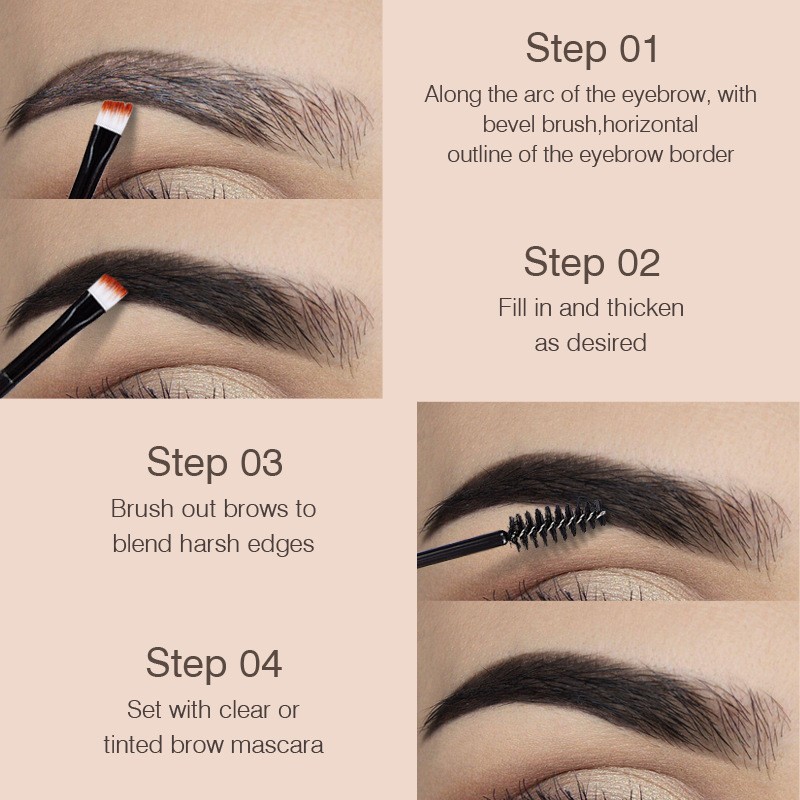 Step 01
Along the arc of the eyebrow, with bevel brush,horizontal outline of the eyebrow border

Step 02
Fill in and thicken as desired

Step 03
Brush out brows to blend harsh edges

Step 04
Set with clear or tinted brow mascara