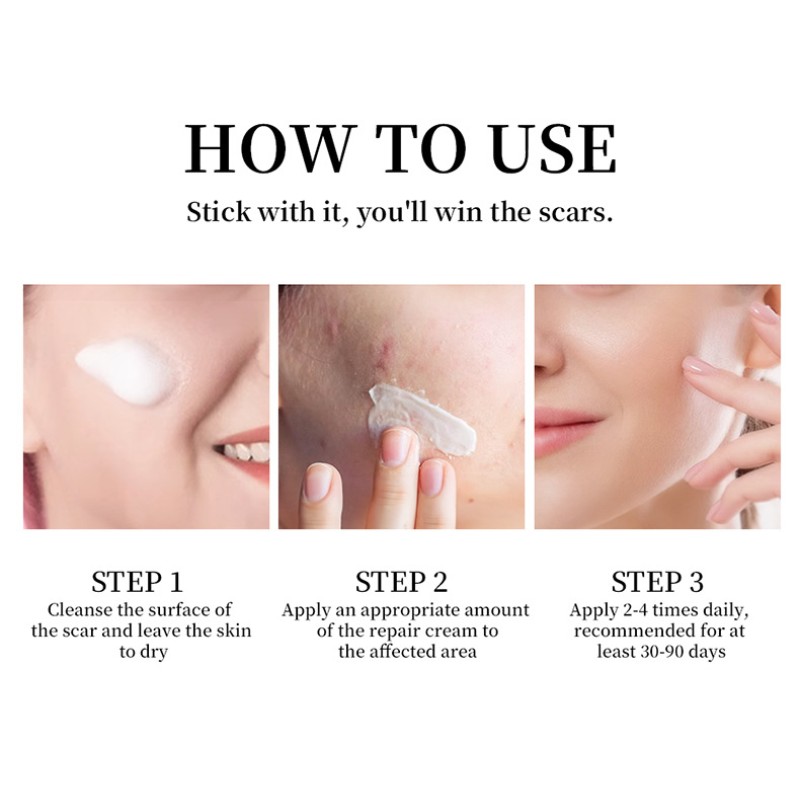 HOW TO USE

Stick with it, you'll win the scars.

STEP 1
Cleanse the surface of the scar and leave the skin to dry

STEP 2
Apply an appropriate amount of the repair cream to the affected area

STEP 3
Apply 2-4 times daily, recommended for at least 30-90 days