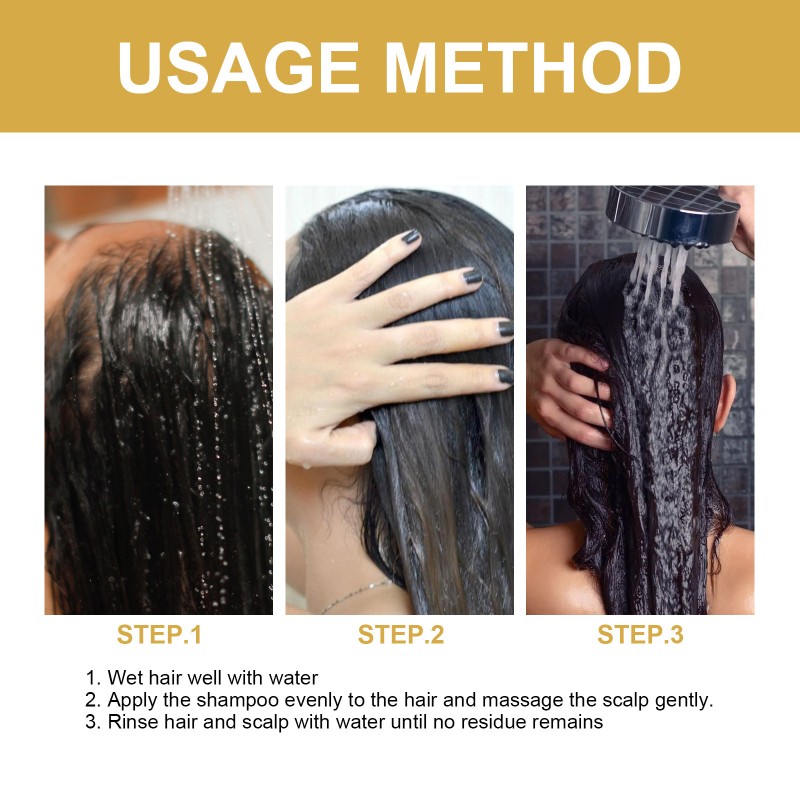 USAGE METHOD

STEP.1

STEP.2

STEP.3

1. Wet hair well with water
2. Apply the shampoo evenly to the hair and massage the scalp gently.
3. Rinse hair and scalp with water until no residue remains