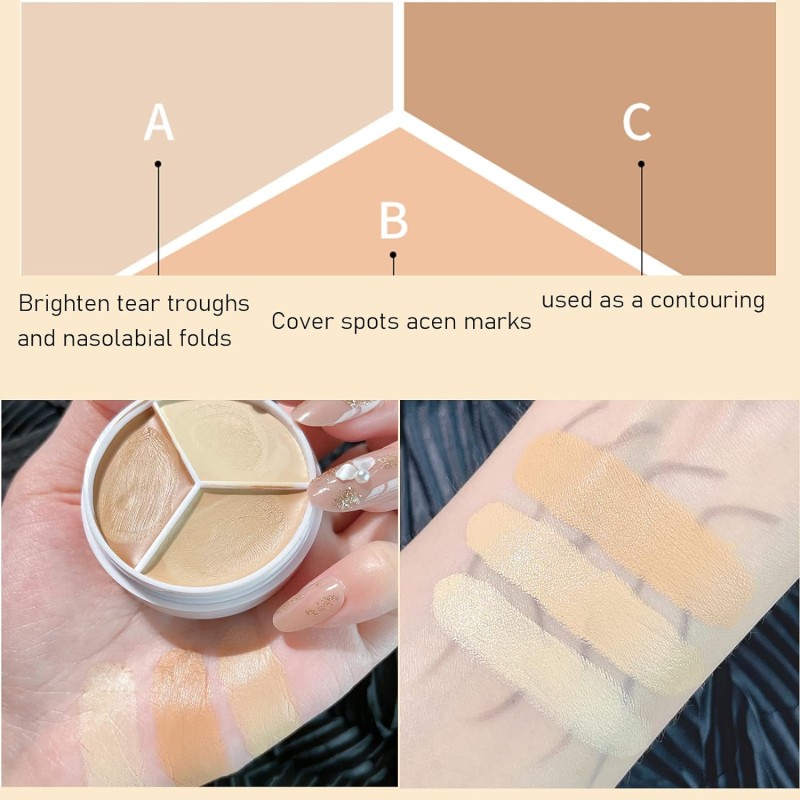 A

B

C

Brighten tear troughs and nasolabial folds

Cover spots acen marks

used as a contouring