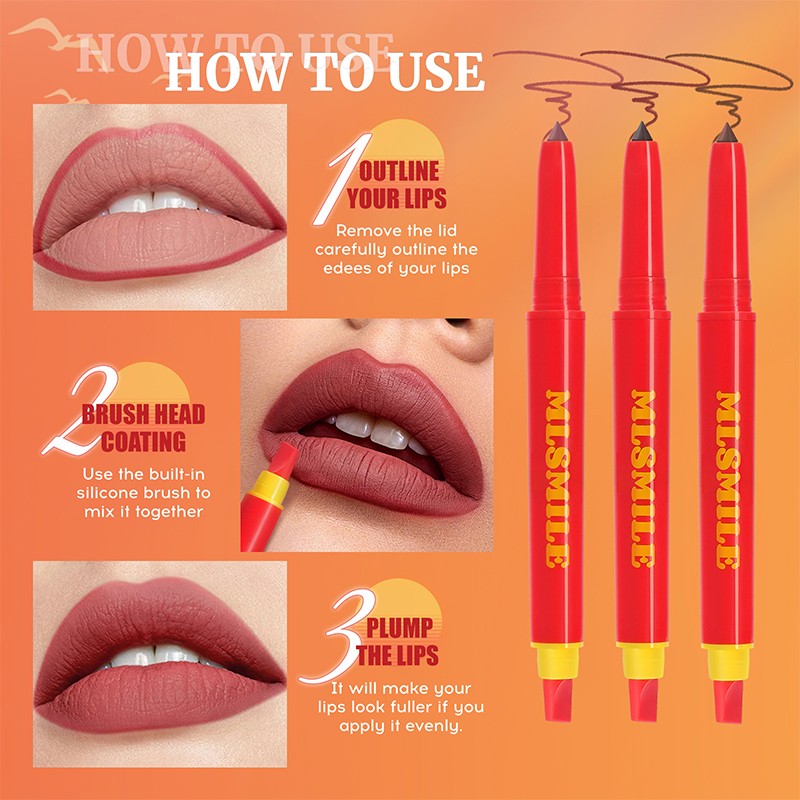 HOW TO USE

HOW TO USE

1 OUTLINE YOUR LIPS
Remove the lid carefully outline the edees of your lips

2 BRUSH HEAD COATING
Use the built-in silicone brush to mix it together

3 PLUMP THE LIPS
It will make your lips look fuller if you apply it evenly.

MLSMILE

MLSMILE

MLSMILE