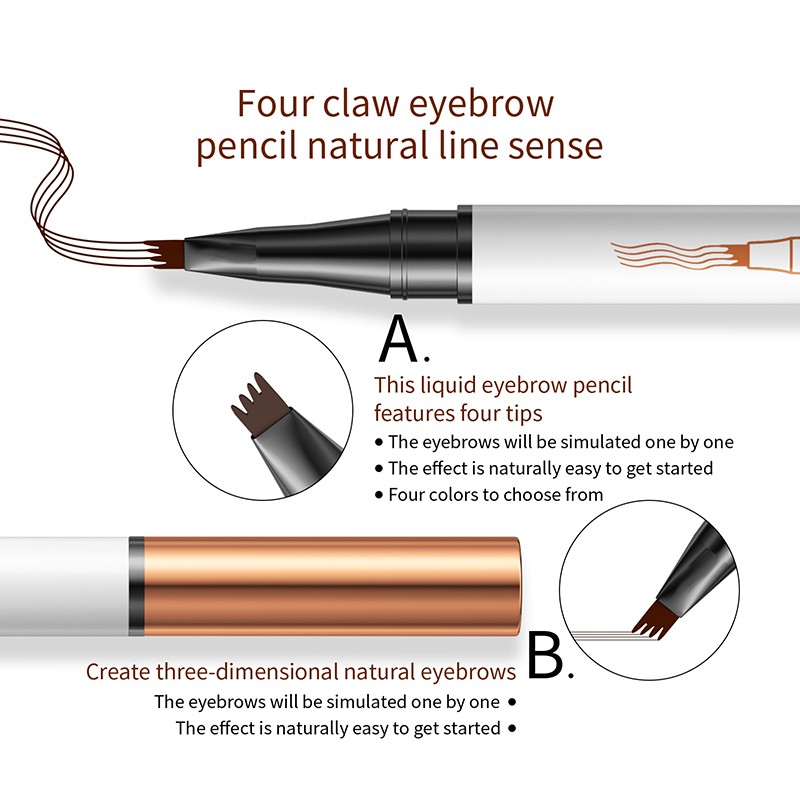 Four claw eyebrow pencil natural line sense

A.

This liquid eyebrow pencil features four tips

• The eyebrows will be simulated one by one
• The effect is naturally easy to get started
• Four colors to choose from

B.

Create three-dimensional natural eyebrows

The eyebrows will be simulated one by one •
The effect is naturally easy to get started •