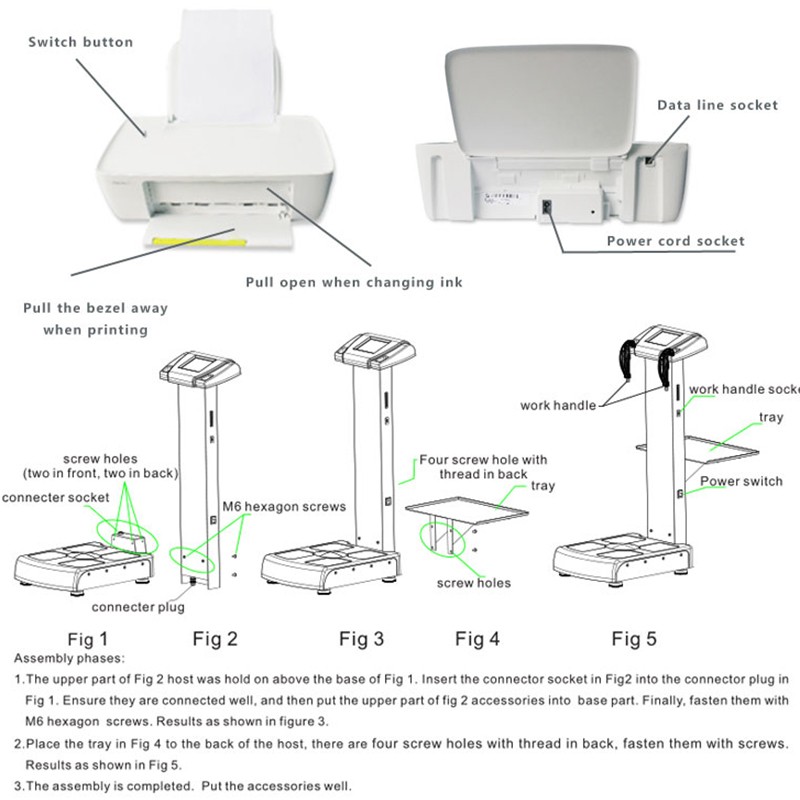 Switch button

Data line socket

Power cord socket

Pull open when changing ink

Pull the bezel away when printing

screw holes
(two in front, two in back)

connecter socket

M6 hexagon screws

connecter plug

Four screw hole with thread in back

tray

screw holes

work handle

work handle socke

tray

Power switch

Fig 1 Fig 2 Fig 3 Fig 4 Fig 5

Assembly phases:

1.The upper part of Fig 2 host was hold on above the base of Fig 1. Insert the connector socket in Fig2 into the connector plug in Fig 1. Ensure they are connected well, and then put the upper part of fig 2 accessories into base part. Finally, fasten them with M6 hexagon screws. Results as shown in figure 3.

2.Place the tray in Fig 4 to the back of the host, there are four screw holes with thread in back, fasten them with screws. Results as shown in Fig 5.

3.The assembly is completed. Put the accessories well.