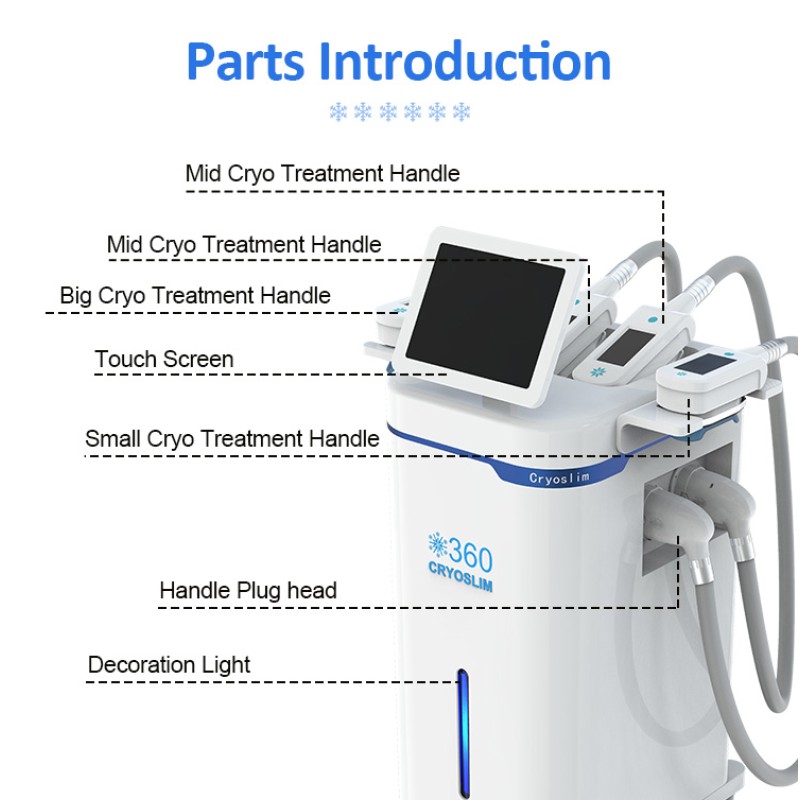 Parts Introduction

Mid Cryo Treatment Handle

Mid Cryo Treatment Handle

Big Cryo Treatment Handle

Touch Screen

Small Cryo Treatment Handle

Cryoslim

360
CRYOSLIM

Handle Plug head

Decoration Light