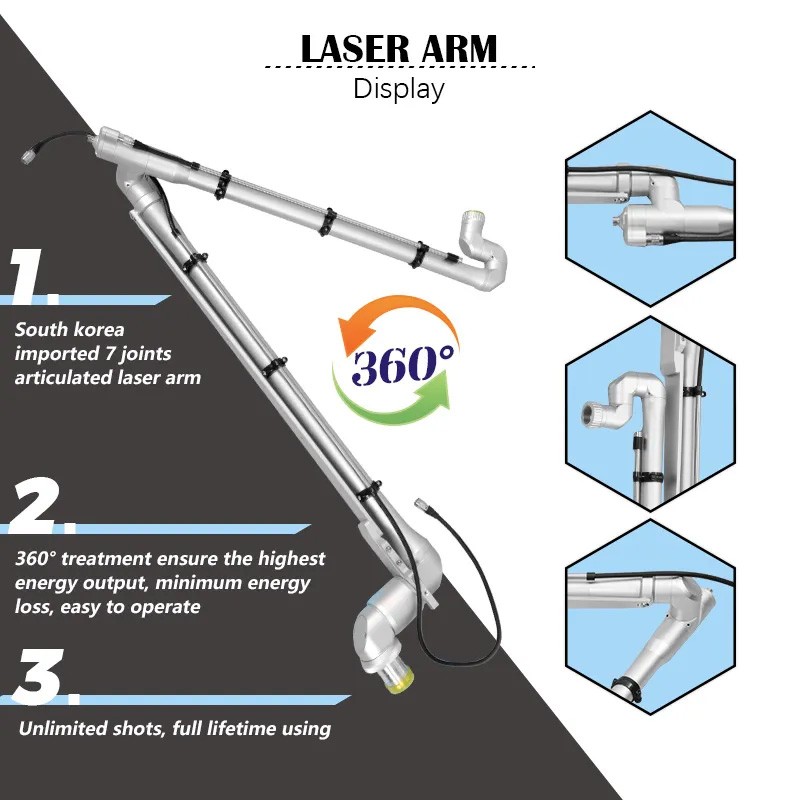 LASER ARM
Display

1.
South korea imported 7 joints articulated laser arm

360°

2.
360° treatment ensure the highest energy output, minimum energy loss, easy to operate

3.
Unlimited shots, full lifetime using