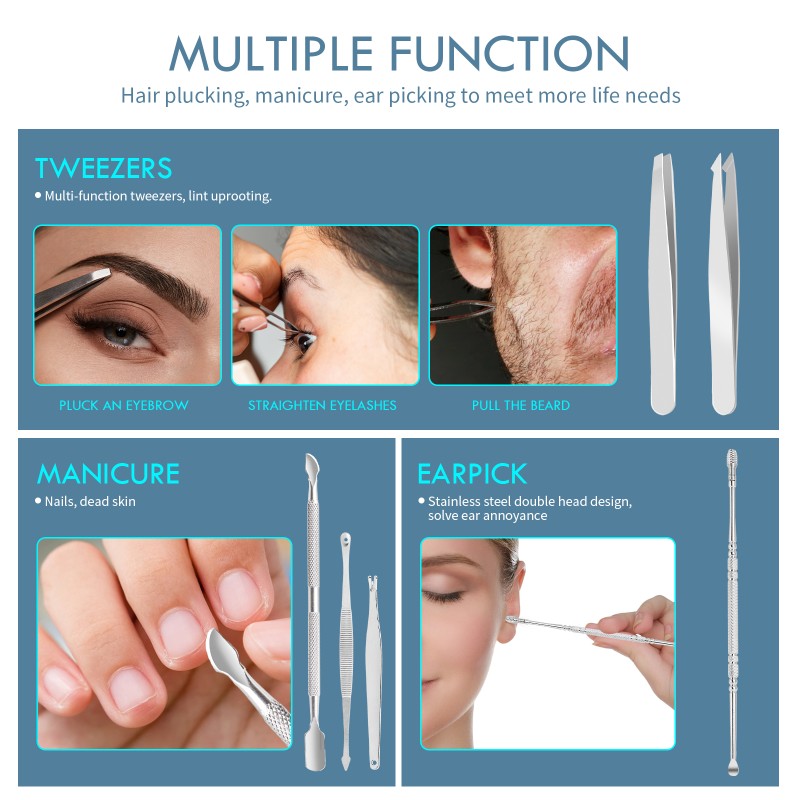 MULTIPLE FUNCTION
Hair plucking, manicure, ear picking to meet more life needs

TWEEZERS
• Multi-function tweezers, lint uprooting.

PLUCK AN EYEBROW
STRAIGHTEN EYELASHES
PULL THE BEARD

MANICURE
• Nails, dead skin

EARPICK
• Stainless steel double head design, solve ear annoyance