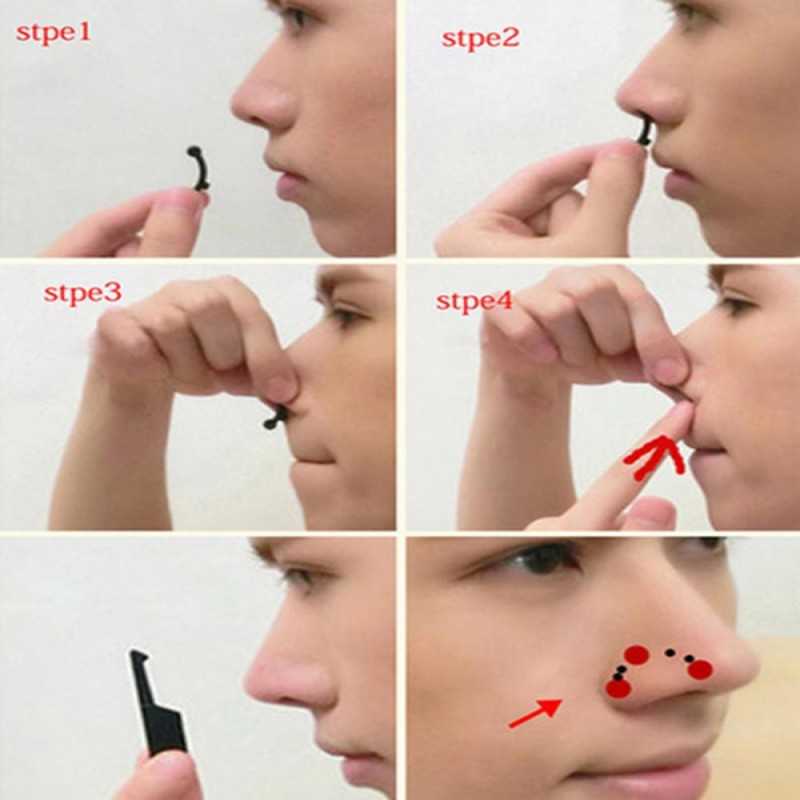 stpe1

stpe2

stpe3

stpe4