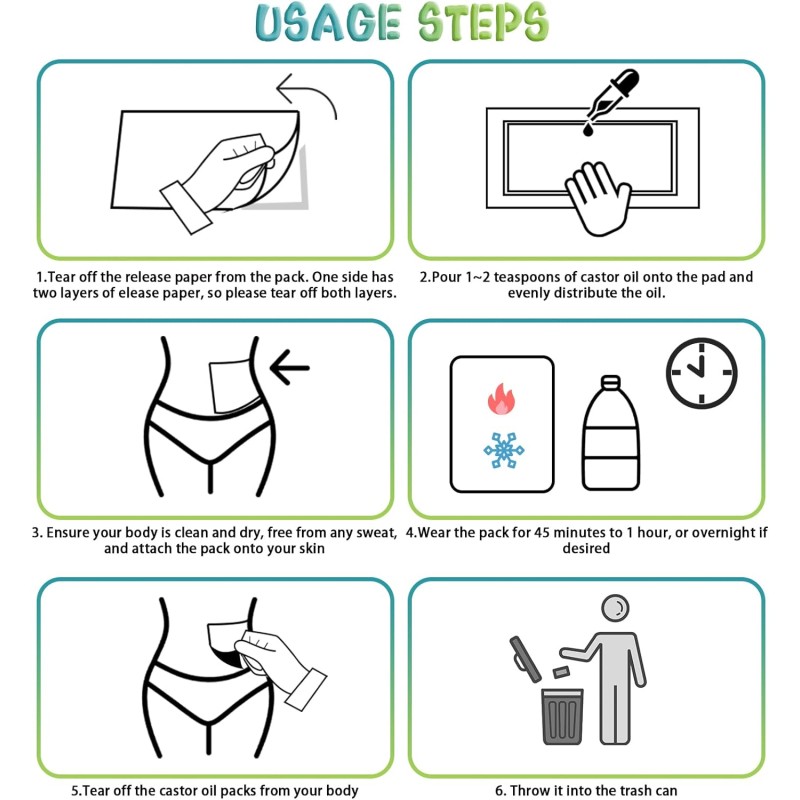 USAGE STEPS

1.Tear off the release paper from the pack. One side has two layers of elease paper, so please tear off both layers.

2.Pour 1~2 teaspoons of castor oil onto the pad and evenly distribute the oil.

3. Ensure your body is clean and dry, free from any sweat, and attach the pack onto your skin

4.Wear the pack for 45 minutes to 1 hour, or overnight if desired

5.Tear off the castor oil packs from your body

6. Throw it into the trash can