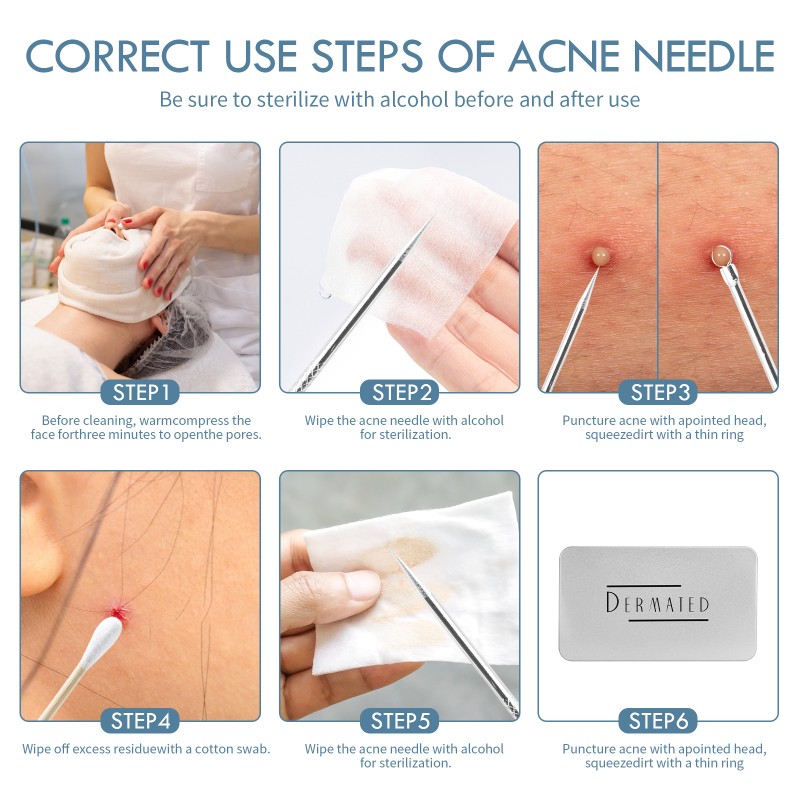 CORRECT USE STEPS OF ACNE NEEDLE

Be sure to sterilize with alcohol before and after use

STEP1

Before cleaning, warmcompress the face forthree minutes to openthe pores.

STEP2

Wipe the acne needle with alcohol for sterilization.

STEP3

Puncture acne with apointed head, squeezedirt with a thin ring

STEP4

Wipe off excess residuewith a cotton swab.

STEP5

Wipe the acne needle with alcohol for sterilization.

DERMATED

STEP6

Puncture acne with apointed head, squeezedirt with a thin ring