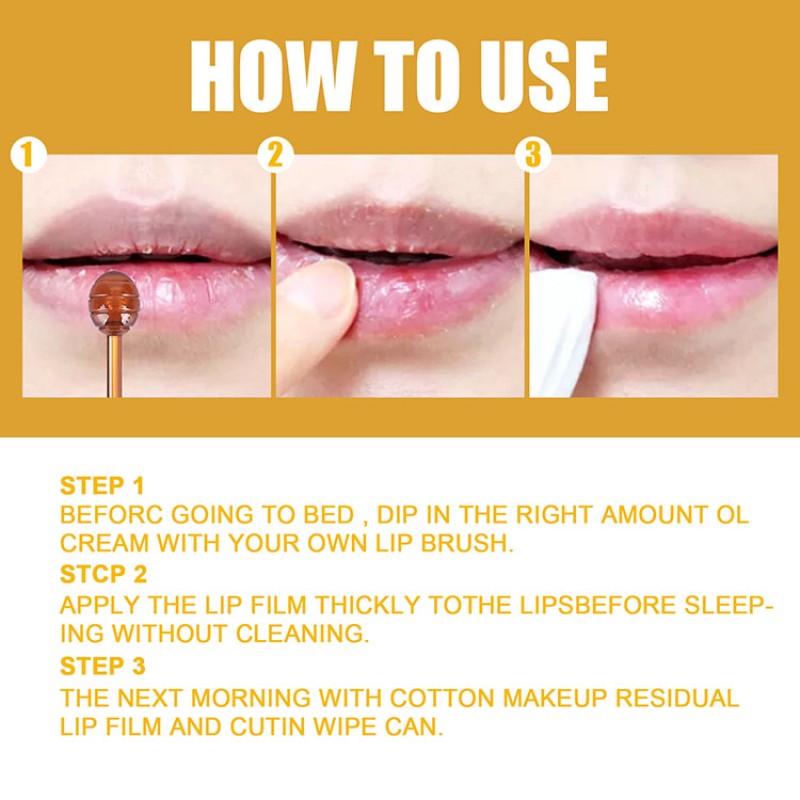 HOW TO USE

1

2

3

STEP 1
BEFORC GOING TO BED , DIP IN THE RIGHT AMOUNT OL CREAM WITH YOUR OWN LIP BRUSH.

STCP 2
APPLY THE LIP FILM THICKLY TOTHE LIPSBEFORE SLEEPING WITHOUT CLEANING.

STEP 3
THE NEXT MORNING WITH COTTON MAKEUP RESIDUAL LIP FILM AND CUTIN WIPE CAN.