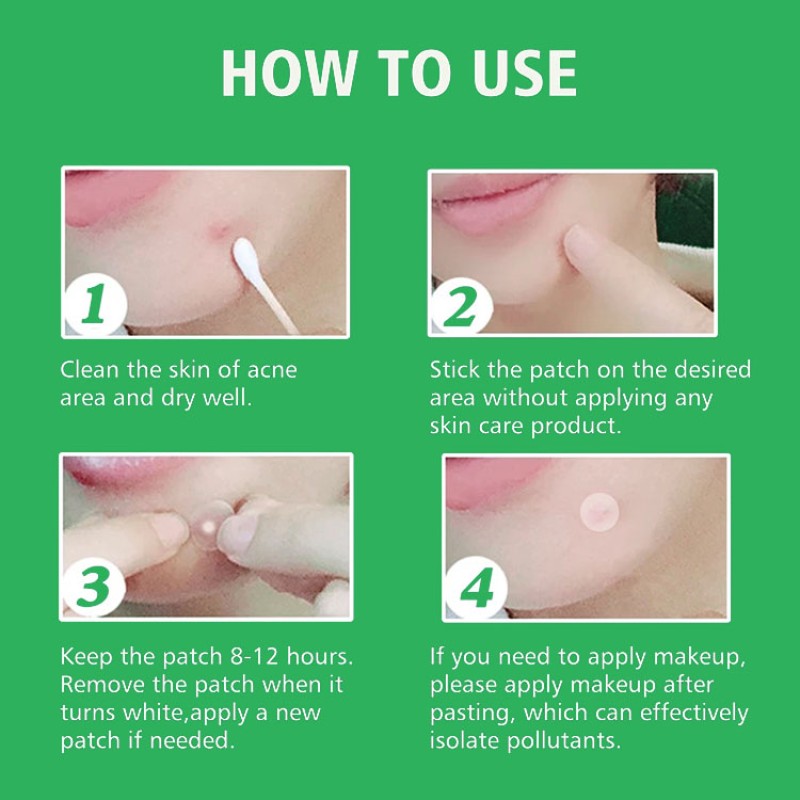 HOW TO USE

1

Clean the skin of acne area and dry well.

2

Stick the patch on the desired area without applying any skin care product.

3

Keep the patch 8-12 hours. Remove the patch when it turns white,apply a new patch if needed.

4

If you need to apply makeup, please apply makeup after pasting, which can effectively isolate pollutants.