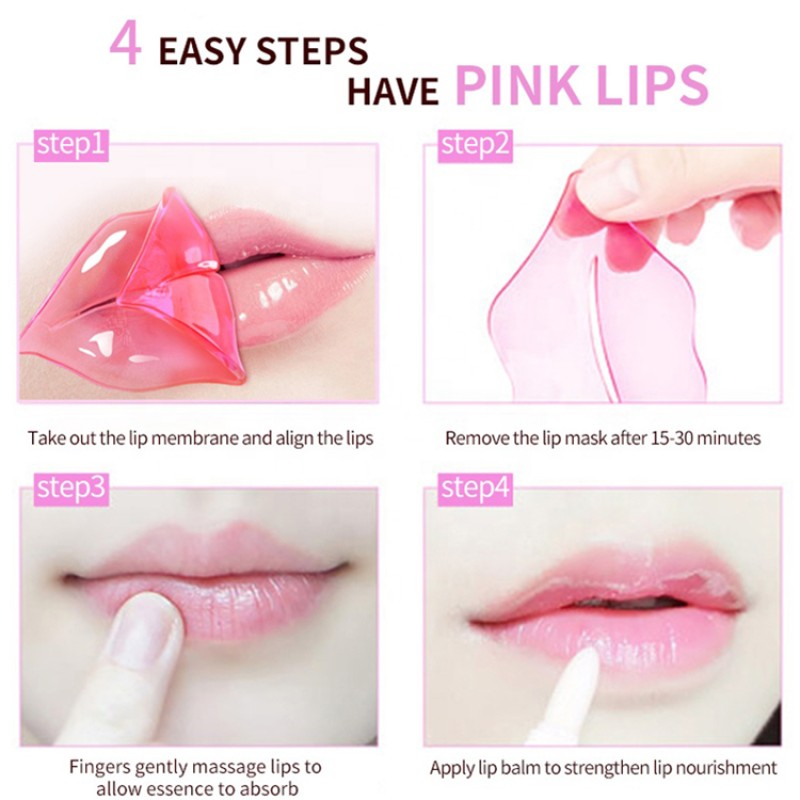 4 EASY STEPS
HAVE PINK LIPS

step1

Take out the lip membrane and align the lips

step2

Remove the lip mask after 15-30 minutes

step3

Fingers gently massage lips to allow essence to absorb

step4

Apply lip balm to strengthen lip nourishment