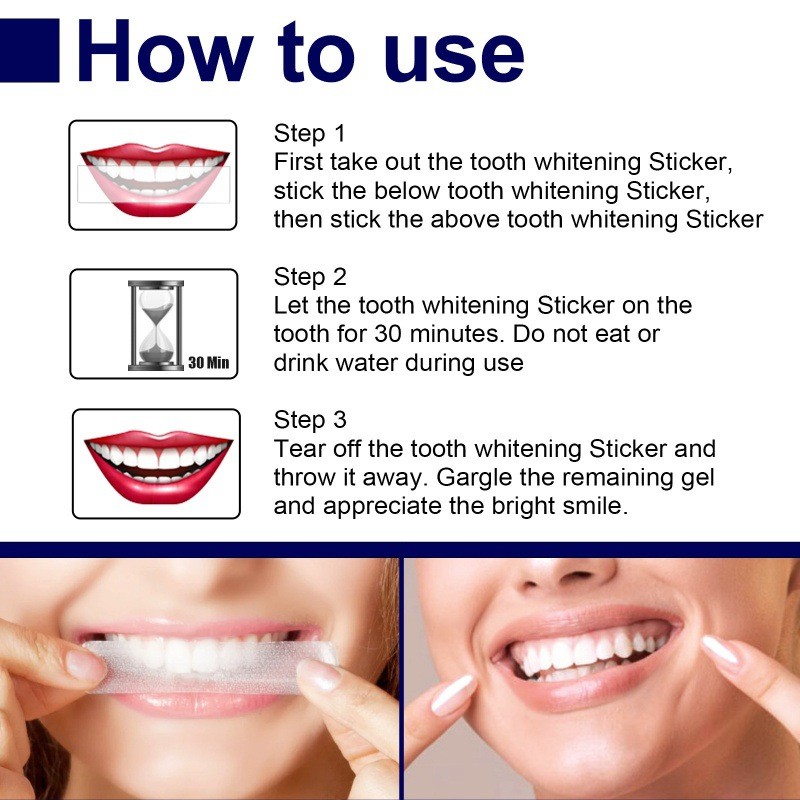 How to use

Step 1
First take out the tooth whitening Sticker, stick the below tooth whitening Sticker, then stick the above tooth whitening Sticker

30 Min

Step 2
Let the tooth whitening Sticker on the tooth for 30 minutes. Do not eat or drink water during use

Step 3
Tear off the tooth whitening Sticker and throw it away. Gargle the remaining gel and appreciate the bright smile.