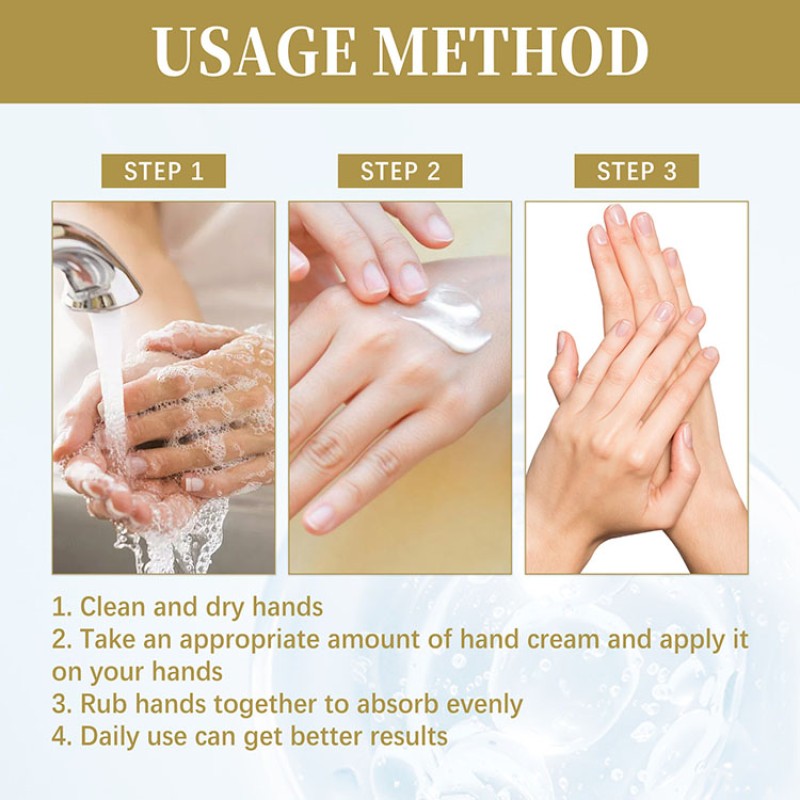 USAGE METHOD

STEP 1

STEP 2

STEP 3

1. Clean and dry hands
2. Take an appropriate amount of hand cream and apply it on your hands
3. Rub hands together to absorb evenly
4. Daily use can get better results