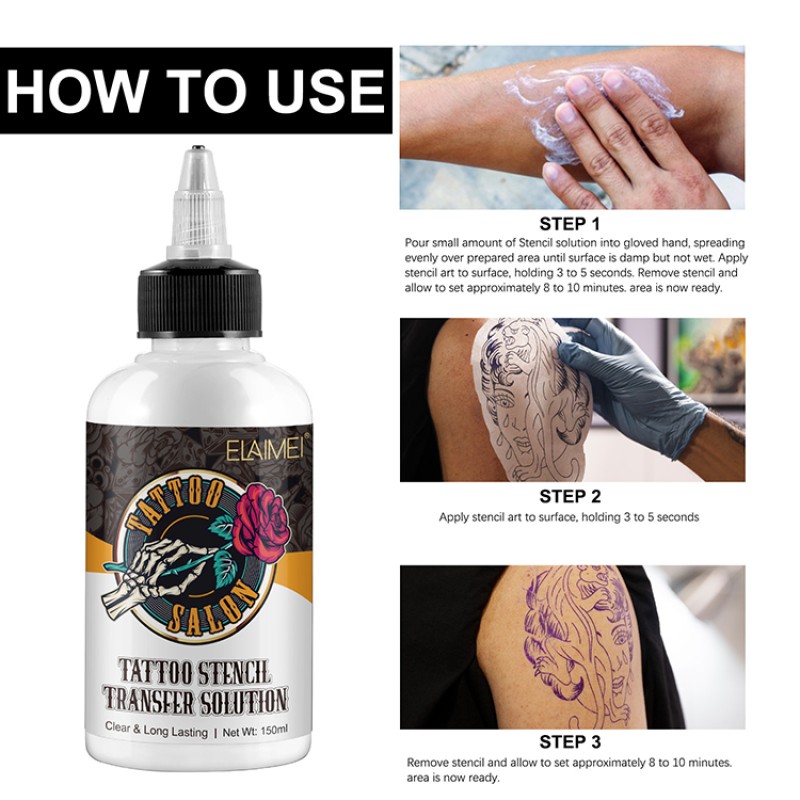 HOW TO USE

ELAIMEI

TATTOO SALON

TATTOO STENCIL TRANSFER SOLUTION

Clear & Long Lasting | Net Wt: 150ml

STEP 1
Pour small amount of Stencil solution into gloved hand, spreading evenly over prepared area until surface is damp but not wet. Apply stencil art to surface, holding 3 to 5 seconds. Remove stencil and allow to set approximately 8 to 10 minutes. area is now ready.

STEP 2
Apply stencil art to surface, holding 3 to 5 seconds

STEP 3
Remove stencil and allow to set approximately 8 to 10 minutes. area is now ready.