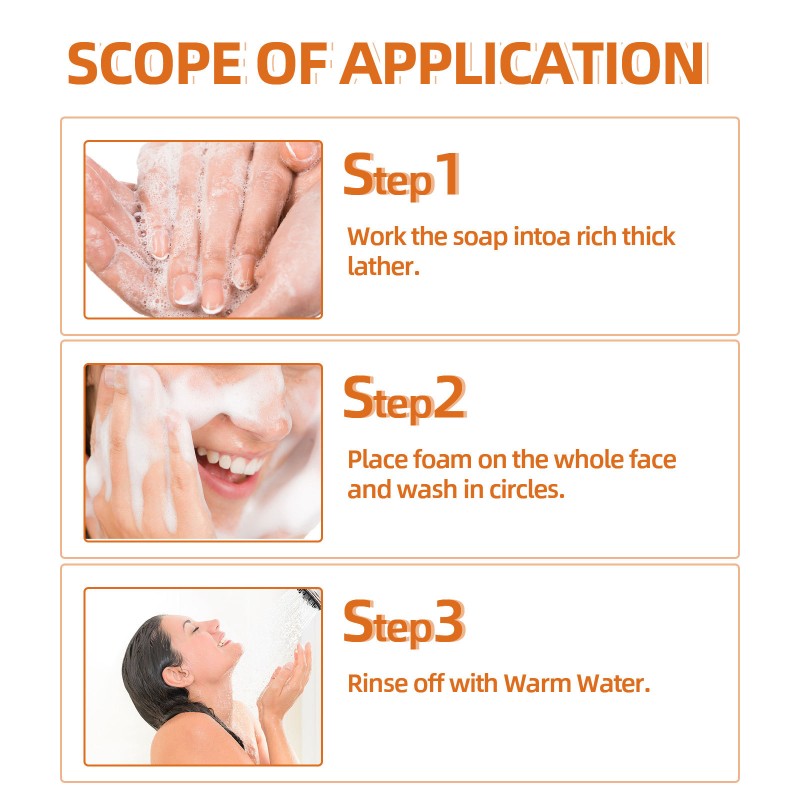 SCOPE OF APPLICATION

Step1

Work the soap intoa rich thick lather.

Step2

Place foam on the whole face and wash in circles.

Step3

Rinse off with Warm Water.