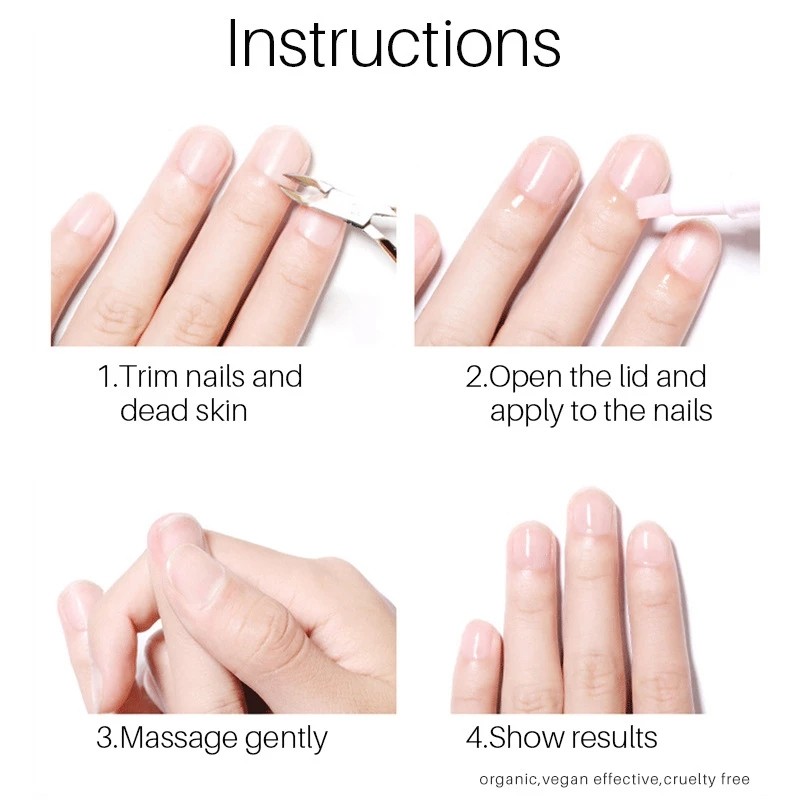 Instructions

1.Trim nails and dead skin

2.Open the lid and apply to the nails

3.Massage gently

4.Show results

organic,vegan effective,cruelty free