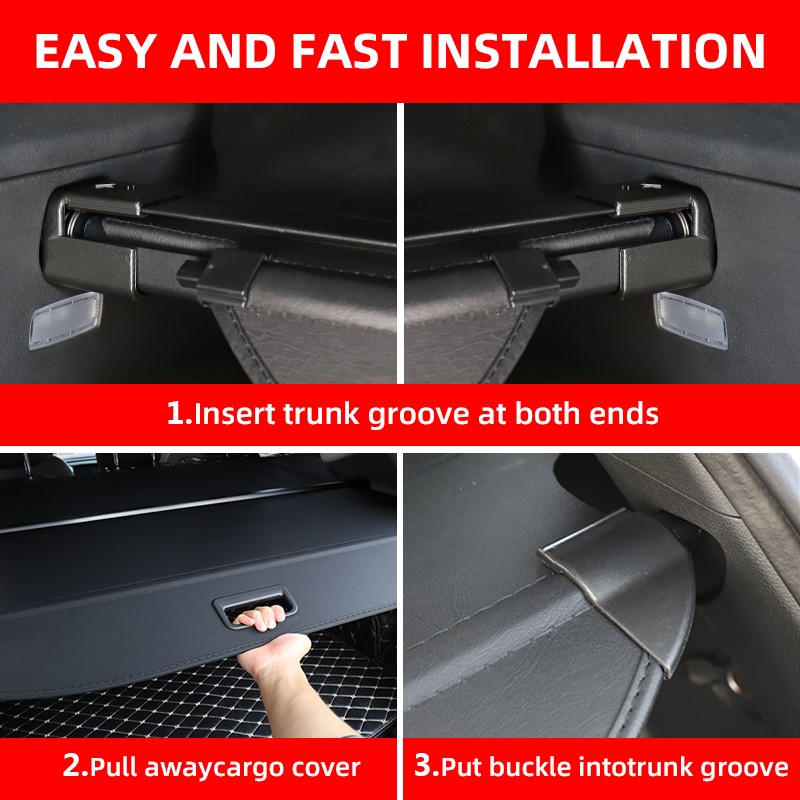 EASY AND FAST INSTALLATION

1.Insert trunk groove at both ends

2.Pull awaycargo cover

3.Put buckle intotrunk groove