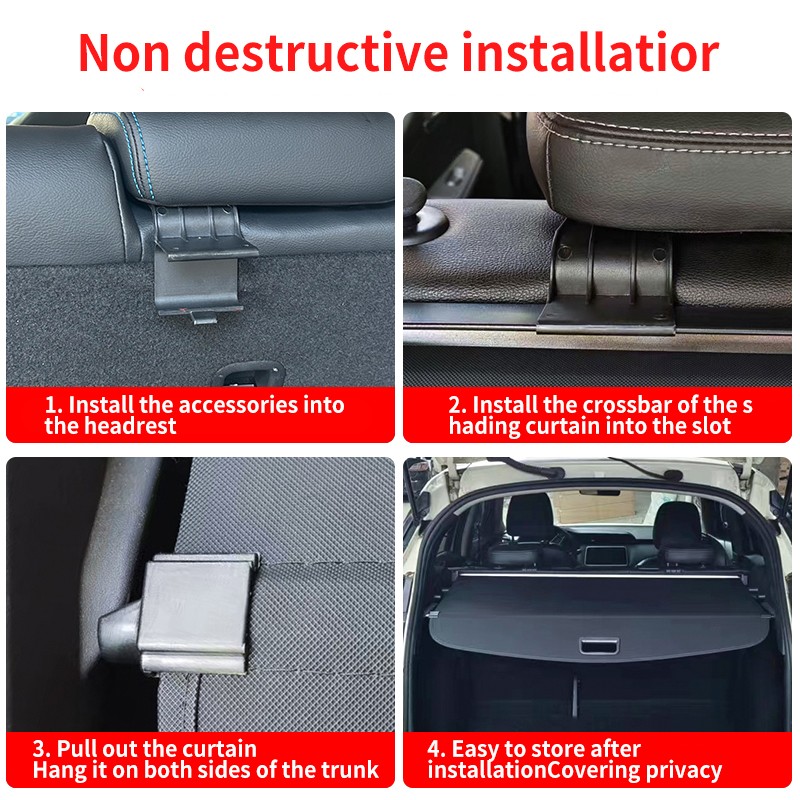 Non destructive installatior

1. Install the accessories into the headrest

2. Install the crossbar of the s hading curtain into the slot

3. Pull out the curtain
Hang it on both sides of the trunk

4. Easy to store after installationCovering privacy