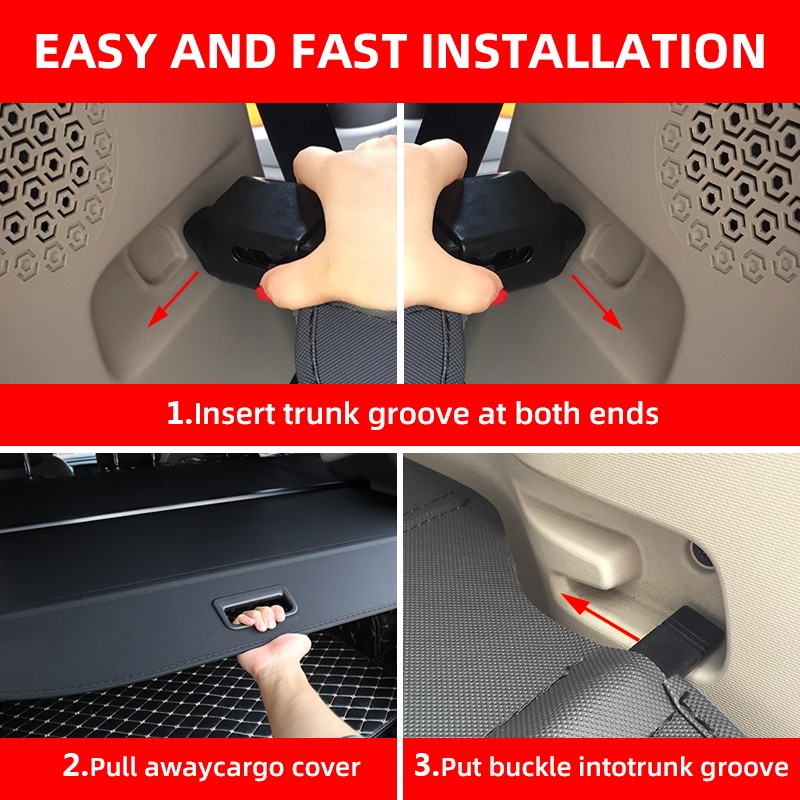 EASY AND FAST INSTALLATION

1.Insert trunk groove at both ends

2.Pull awaycargo cover

3.Put buckle intotrunk groove