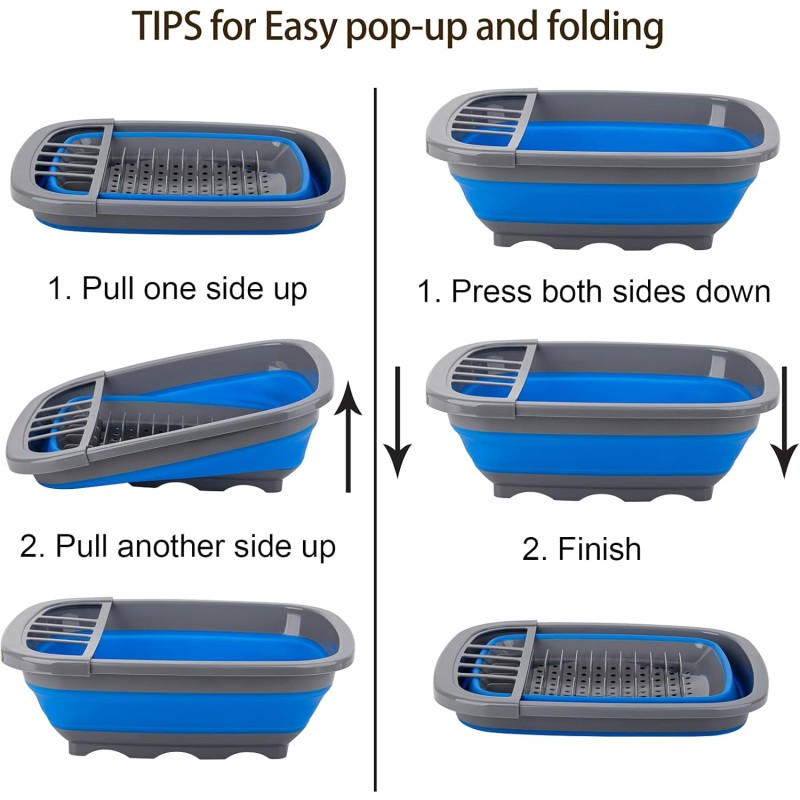 TIPS for Easy pop-up and folding

1. Pull one side up

2. Pull another side up

1. Press both sides down

2. Finish