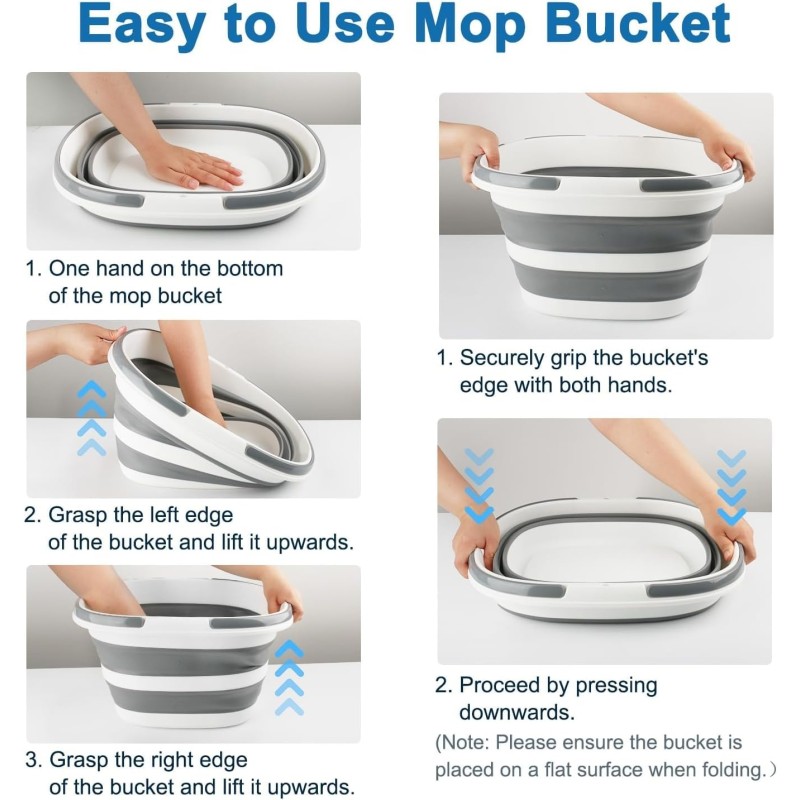 Easy to Use Mop Bucket

1. One hand on the bottom of the mop bucket

2. Grasp the left edge of the bucket and lift it upwards.

3. Grasp the right edge of the bucket and lift it upwards.

1. Securely grip the bucket's edge with both hands.

2. Proceed by pressing downwards.
(Note: Please ensure the bucket is placed on a flat surface when folding.)