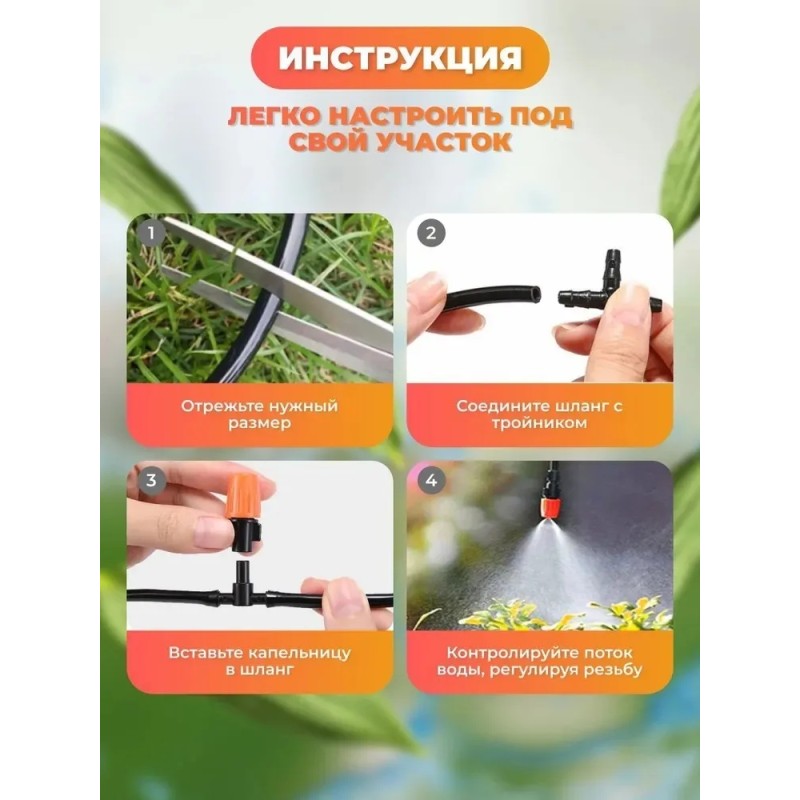 ИНСТРУКЦИЯ

ЛЕГКО НАСТРОИТЬ ПОД СВОЙ УЧАСТОК

1

Отрежьте нужный размер

2

Соедините шланг с тройником

3

Вставьте капельницу в шланг

4

Контролируйте поток воды, регулируя резьбу