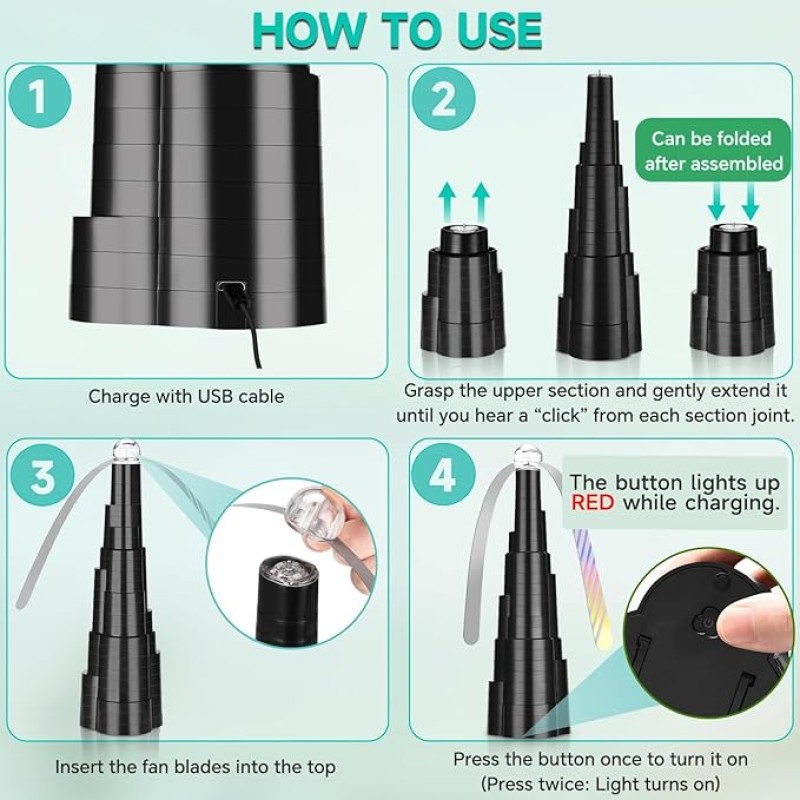 HOW TO USE

1

Charge with USB cable

2

Can be folded after assembled

Grasp the upper section and gently extend it until you hear a “click” from each section joint.

3

Insert the fan blades into the top

4

The button lights up RED while charging.

Press the button once to turn it on (Press twice: Light turns on)