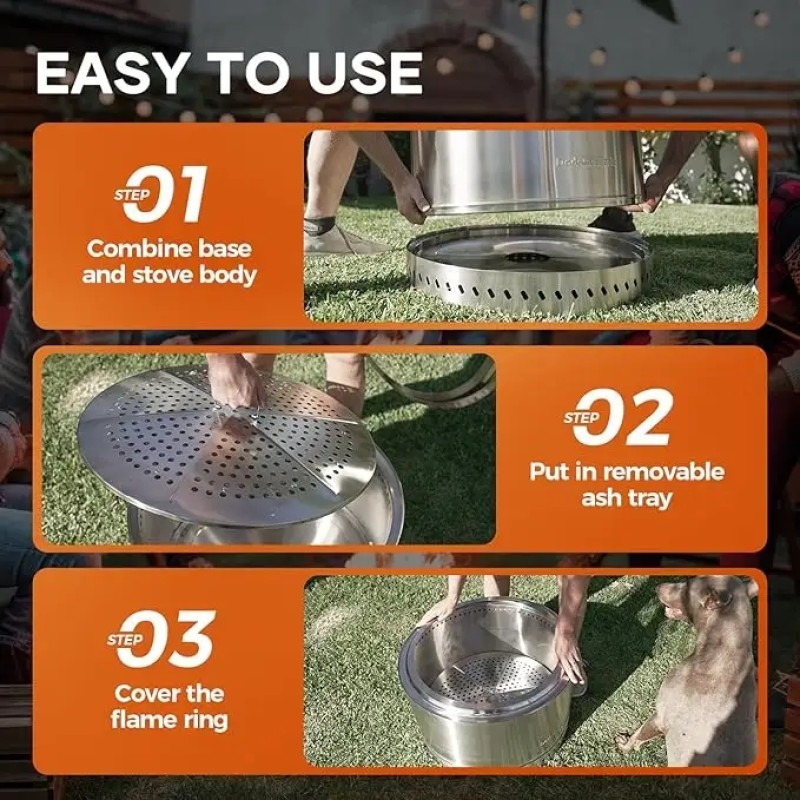 EASY TO USE

STEP 01
Combine base and stove body

STEP 02
Put in removable ash tray

STEP 03
Cover the flame ring